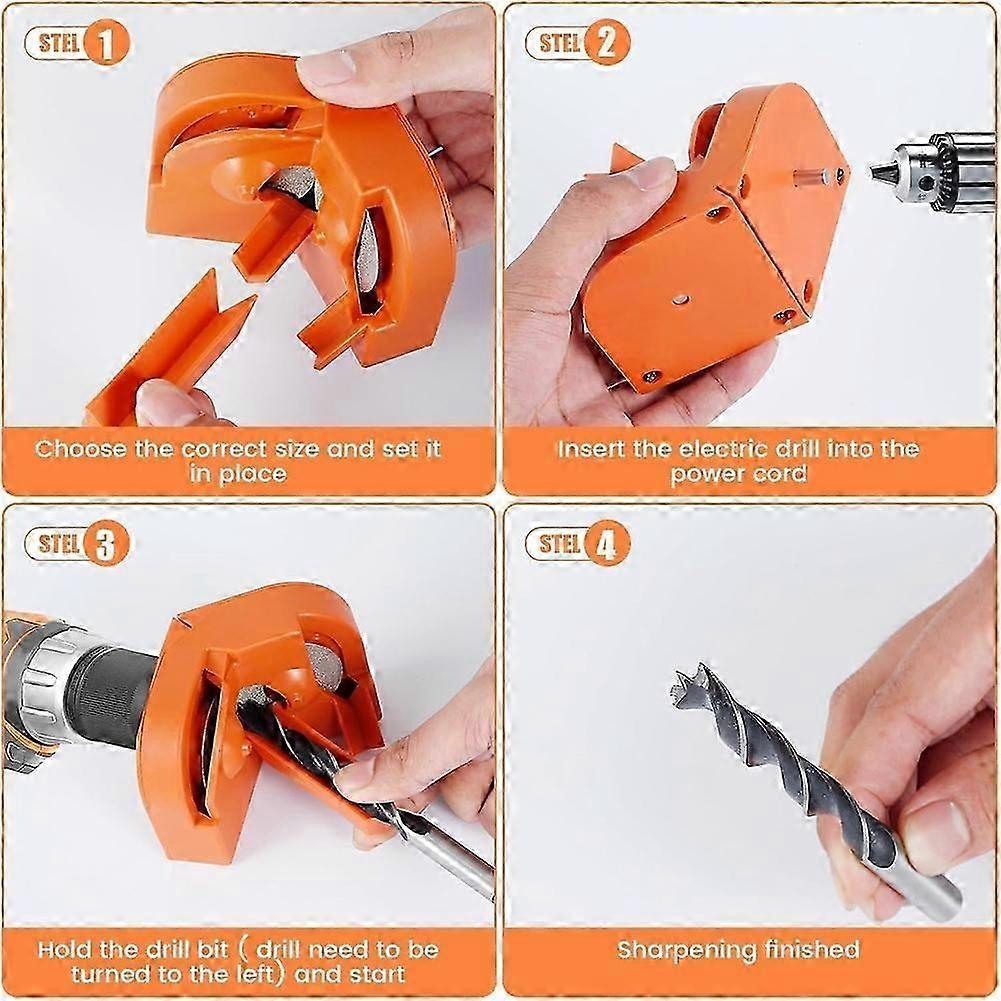 STEL 1

Choose the correct size and set it in place

STEL 2

Insert the electric drill into the power cord

STEL 3

Hold the drill bit ( drill need to be turned to the left) and start

STEL 4

Sharpening finished