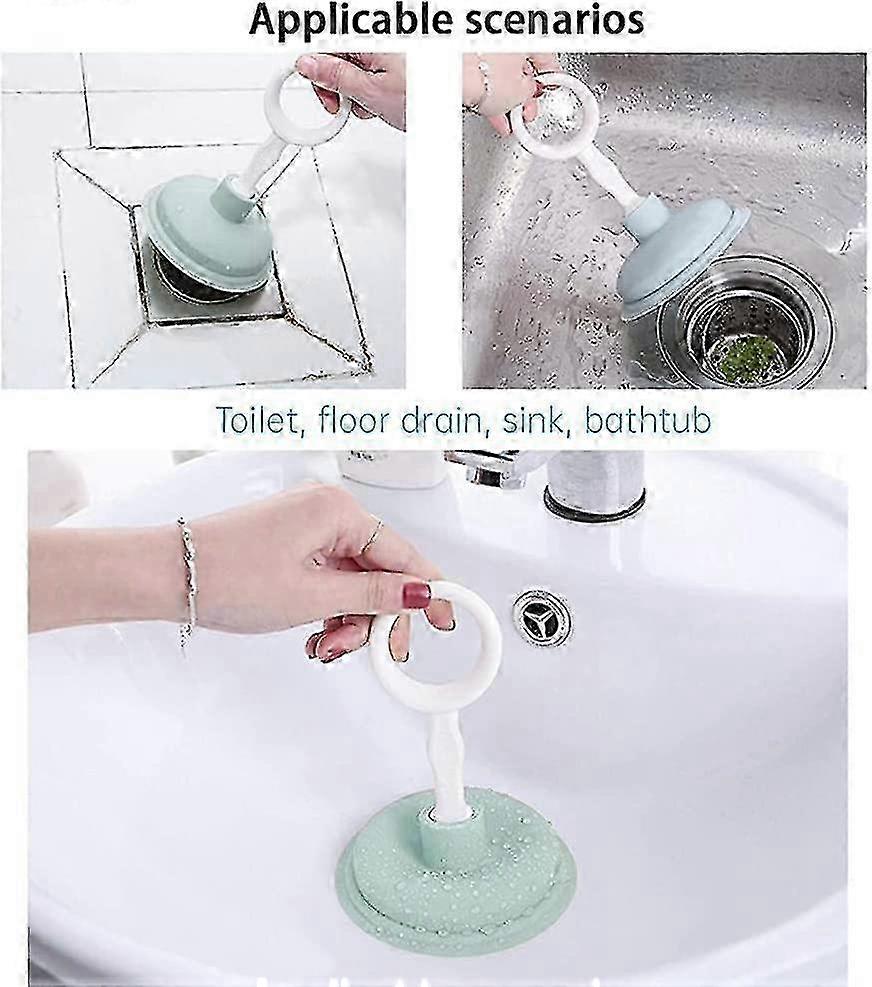 Applicable scenarios

Toilet, floor drain, sink, bathtub