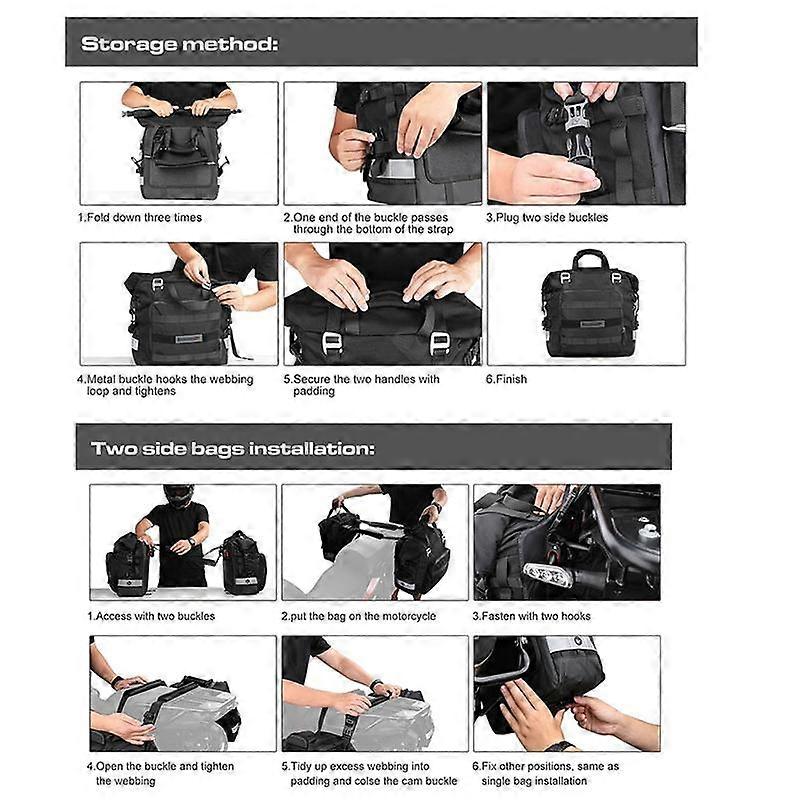 Storage method:

1.Fold down three times

2.One end of the buckle passes through the bottom of the strap

3.Plug two side buckles

4.Metal buckle hooks the webbing loop and tightens

5.Secure the two handles with padding

6.Finish

Two side bags installation:

1.Access with two buckles

2.put the bag on the motorcycle

3.Fasten with two hooks

4.Open the buckle and tighten the webbing

5.Tidy up excess webbing into padding and colse the cam buckle

6.Fix other positions, same as single bag installation