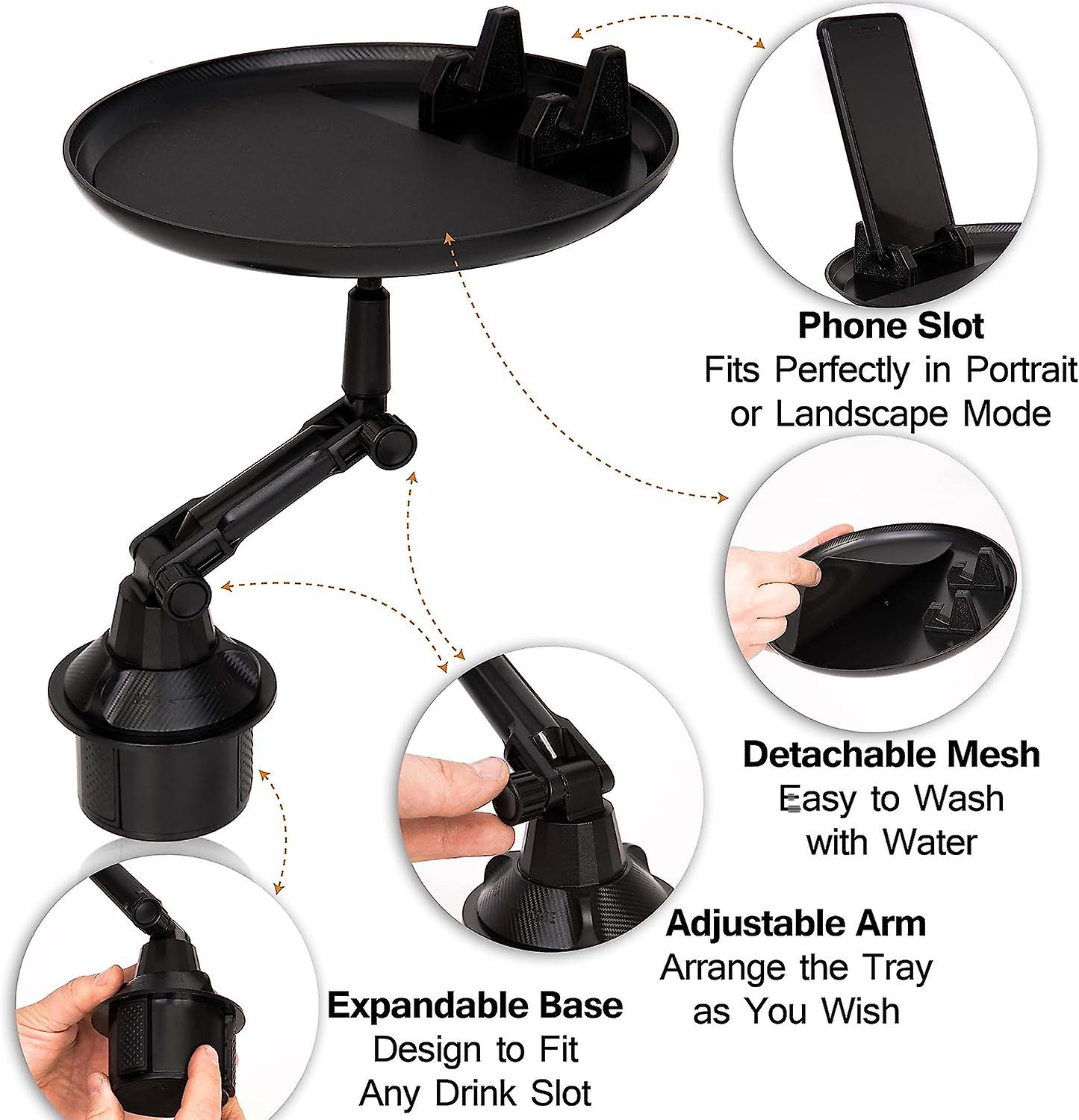 Phone Slot
Fits Perfectly in Portrait or Landscape Mode

Detachable Mesh
Easy to Wash with Water

Adjustable Arm
Arrange the Tray as You Wish

Expandable Base
Design to Fit Any Drink Slot