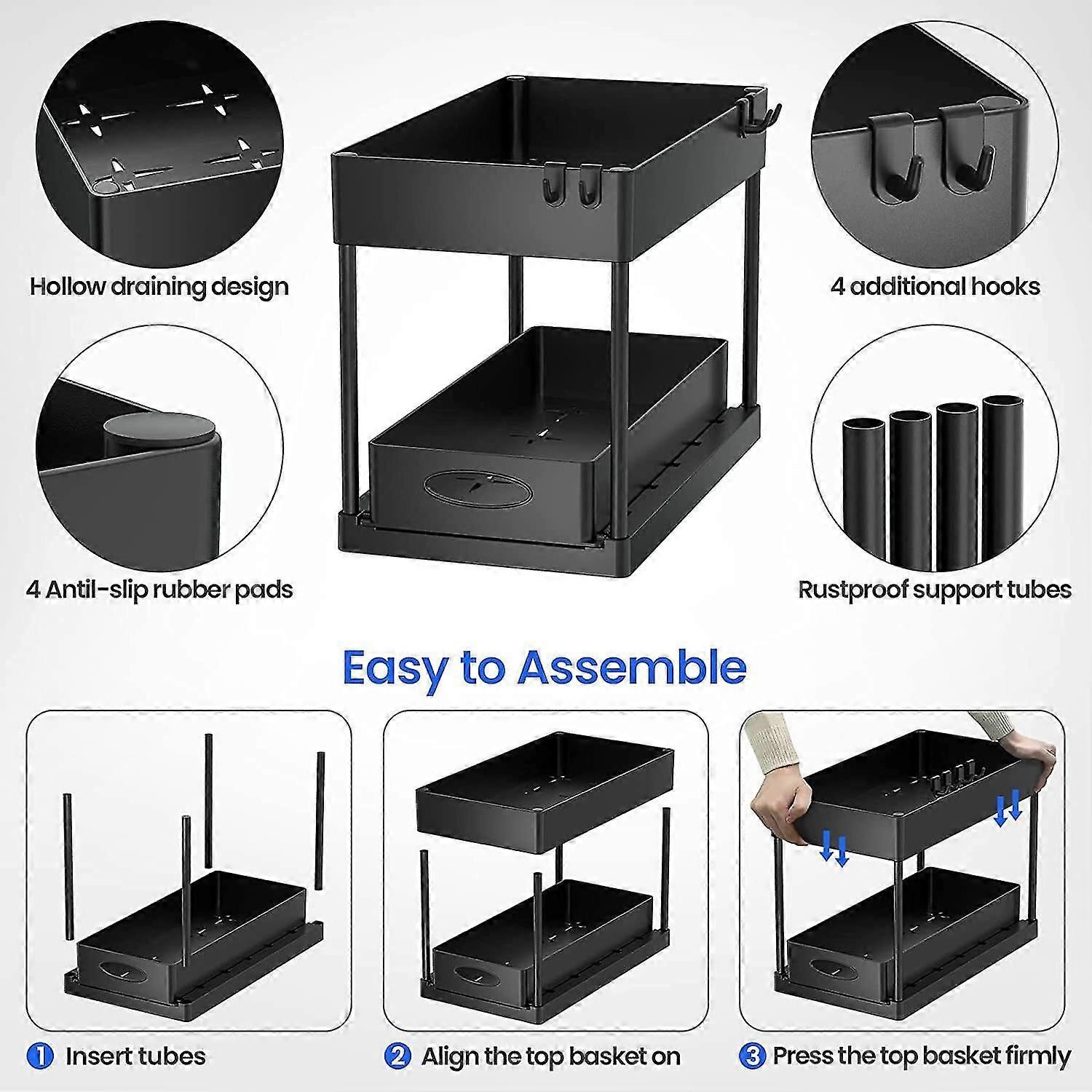 Hollow draining design

4 additional hooks

4 Antil-slip rubber pads

Rustproof support tubes

Easy to Assemble

1 Insert tubes

2 Align the top basket on

3 Press the top basket firmly