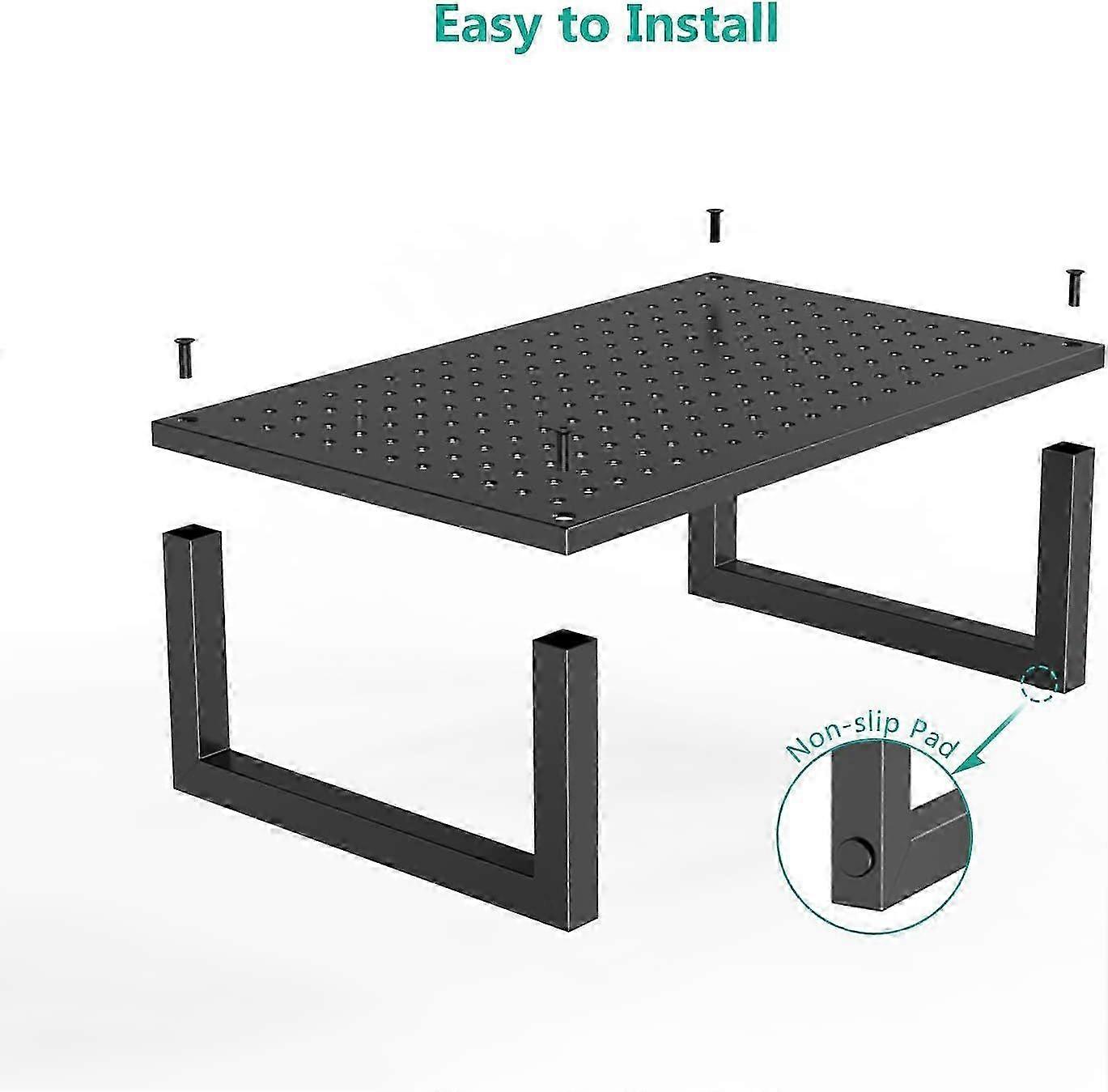 Easy to Install

Non-slip Pad