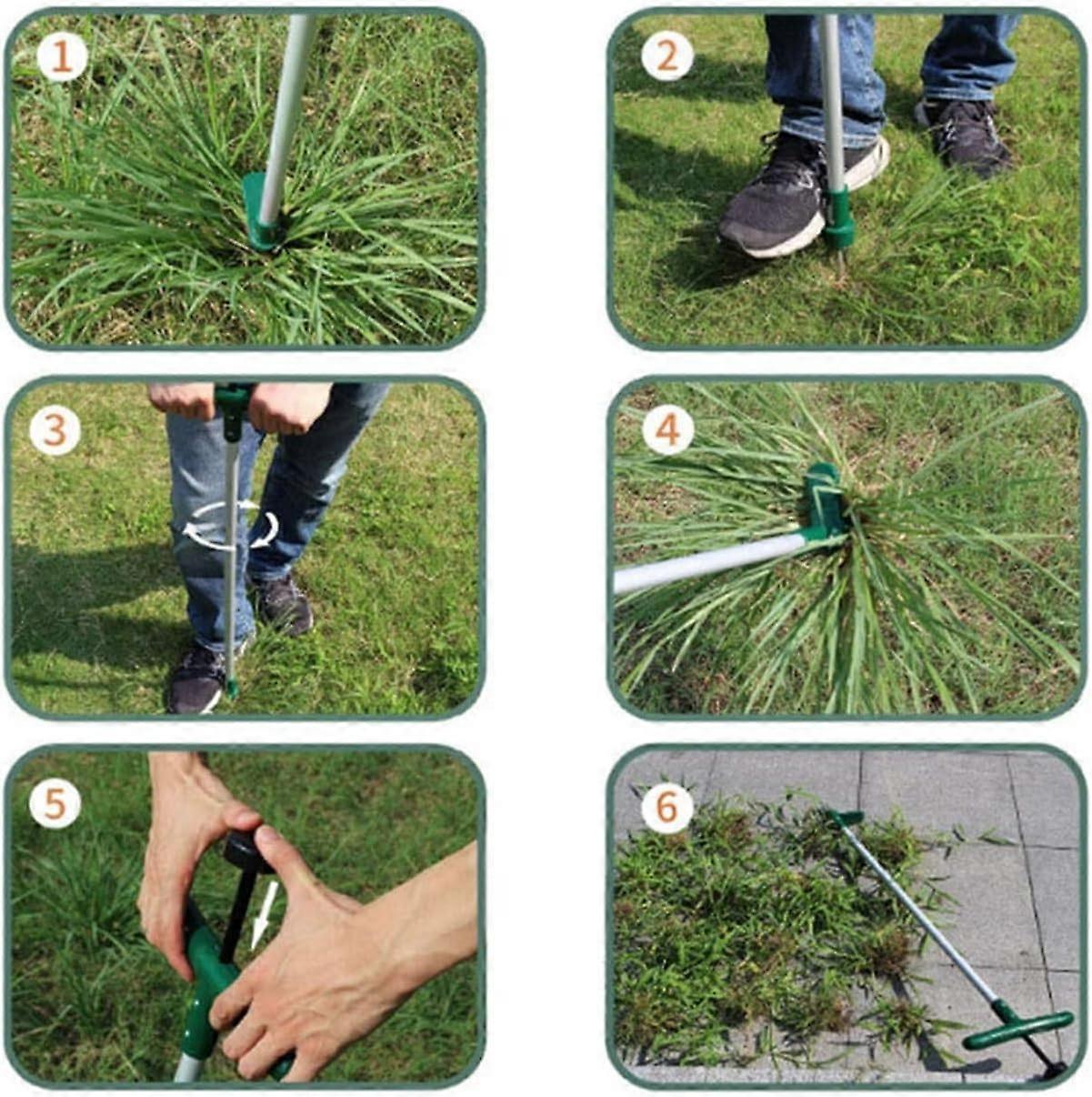 1

2

3

4

5

6