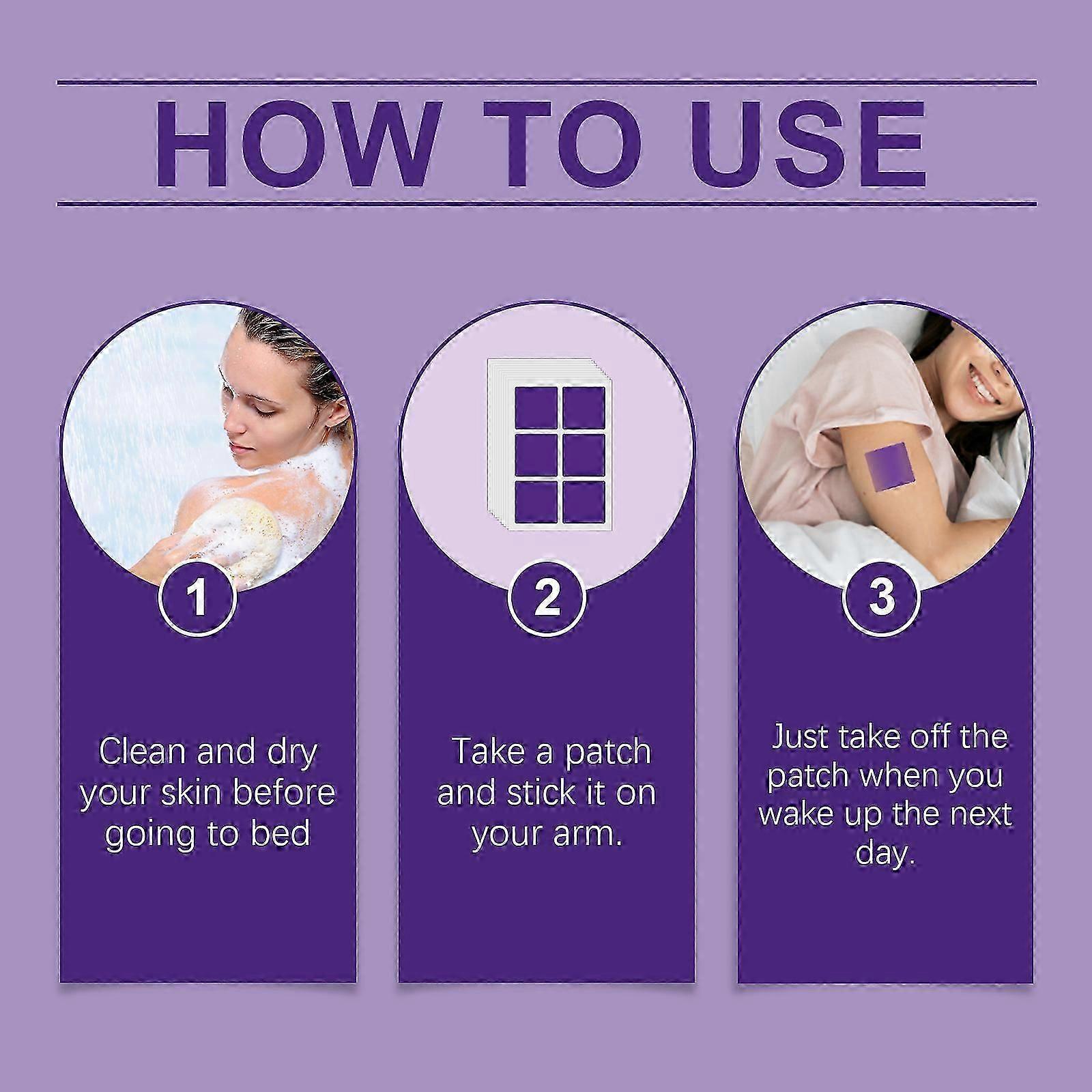 HOW TO USE

1

Clean and dry your skin before going to bed

2

Take a patch and stick it on your arm.

3

Just take off the patch when you wake up the next day.