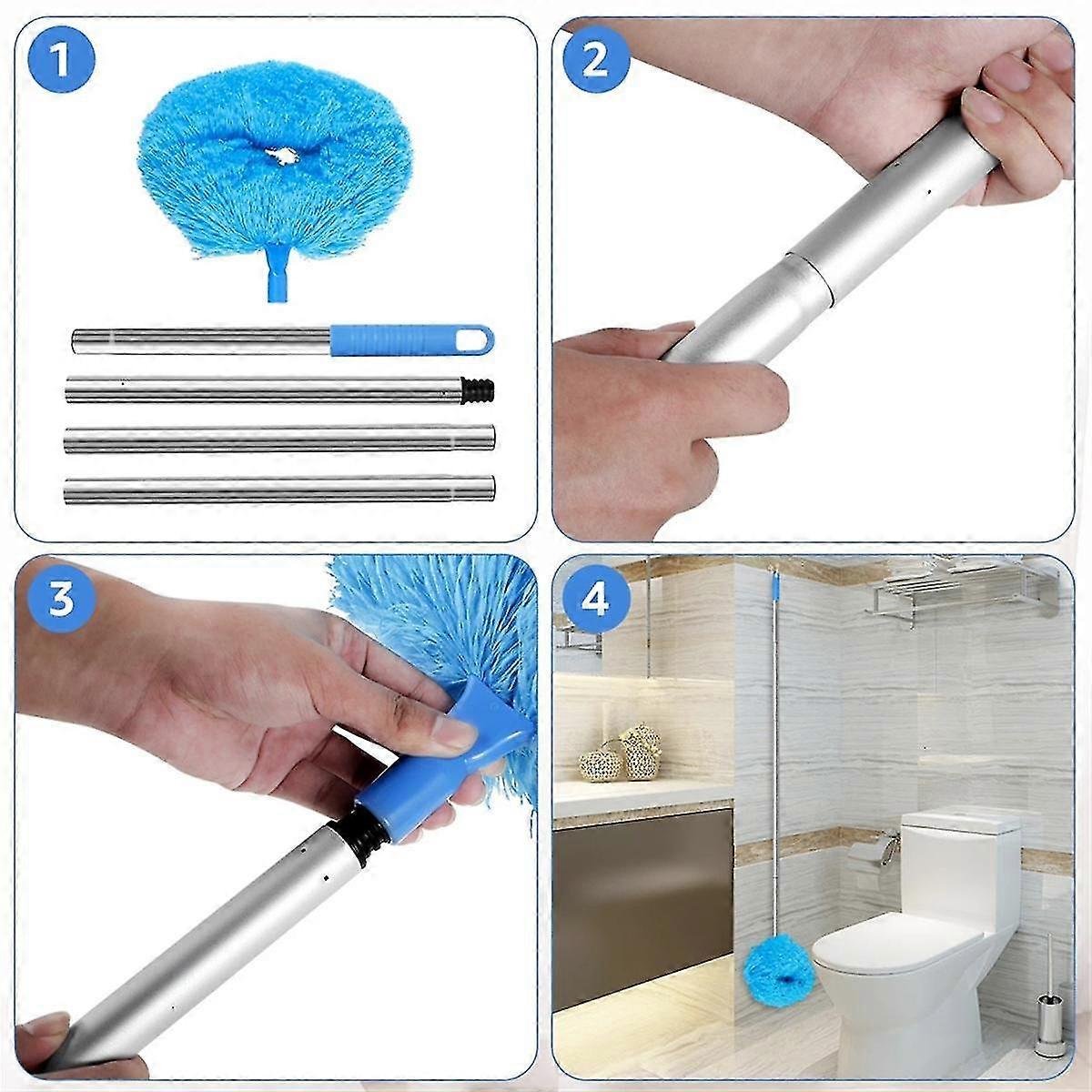 1

2

3

4