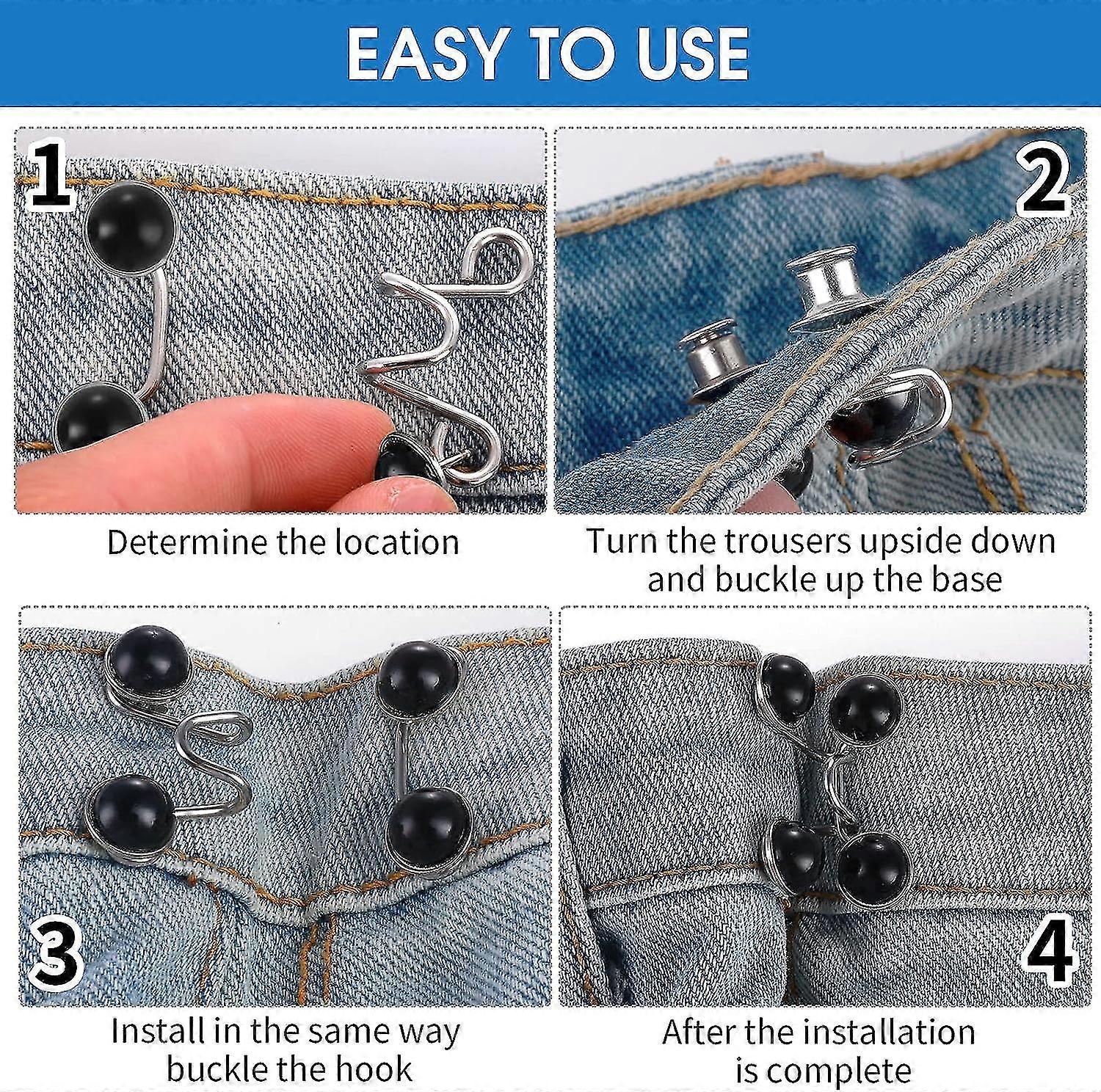 EASY TO USE

1

Determine the location

2

Turn the trousers upside down and buckle up the base

3

Install in the same way buckle the hook

4

After the installation is complete