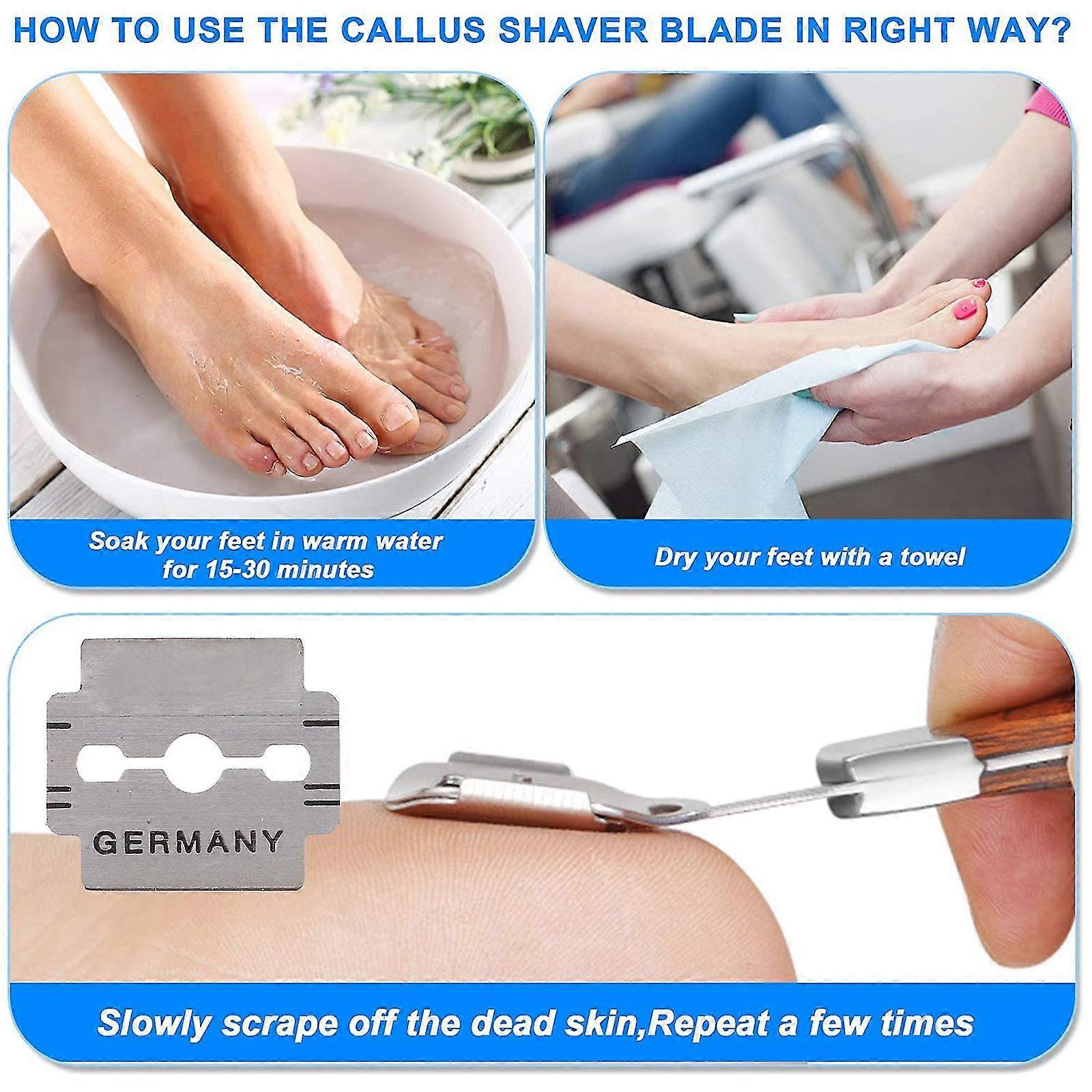 HOW TO USE THE CALLUS SHAVER BLADE IN RIGHT WAY?

Soak your feet in warm water for 15-30 minutes

Dry your feet with a towel

GERMANY

Slowly scrape off the dead skin,Repeat a few times