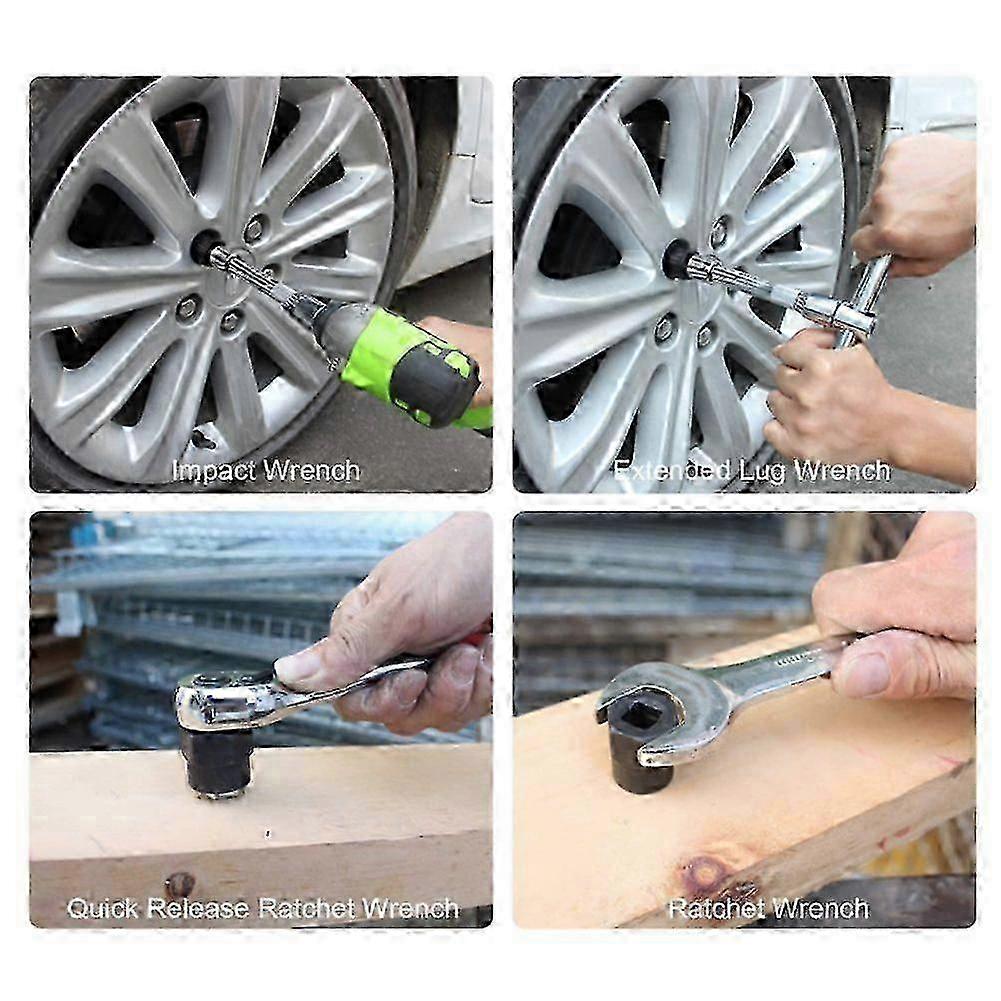 Impact Wrench

Extended Lug Wrench

Quick Release Ratchet Wrench

Ratchet Wrench