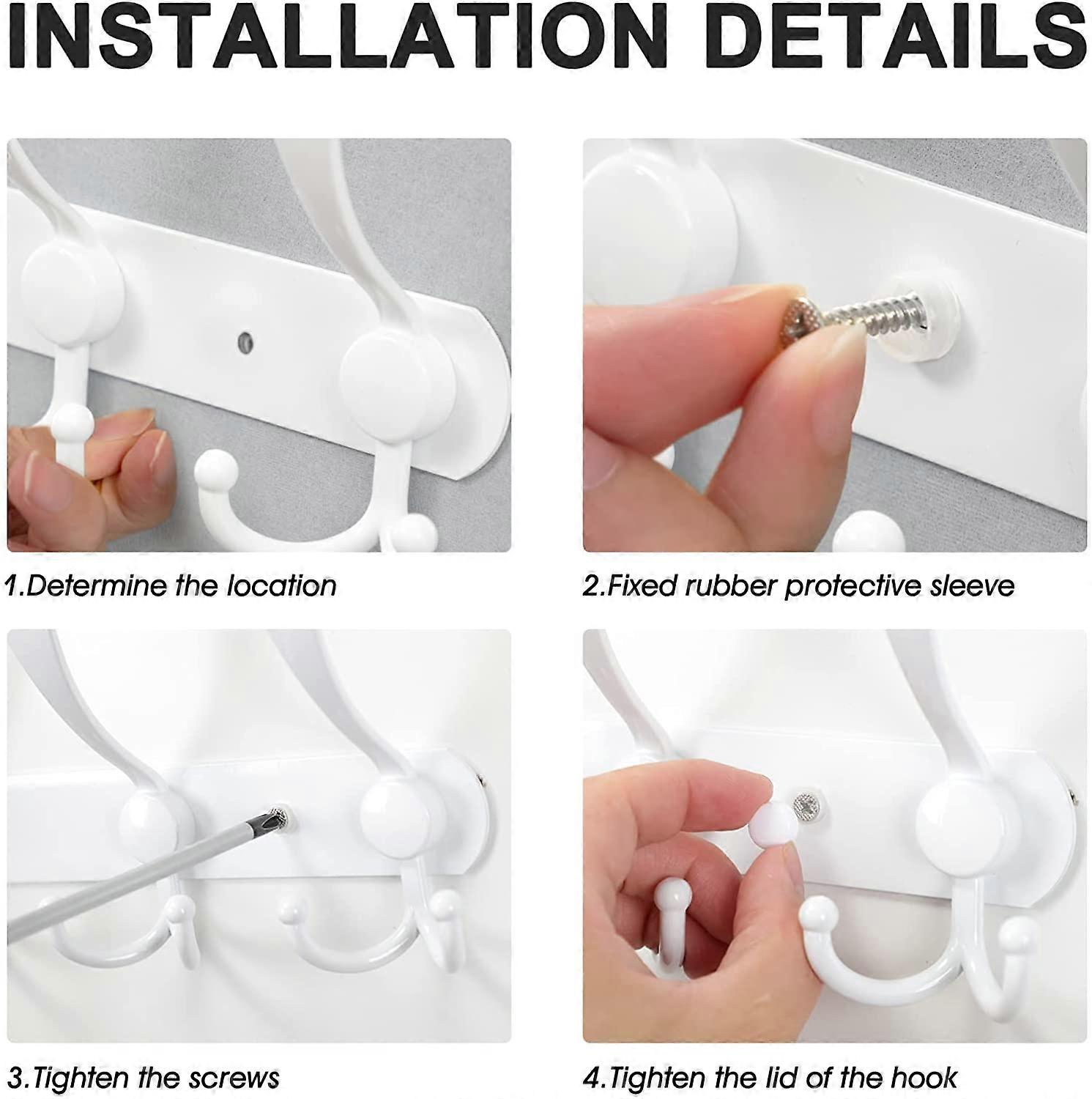 INSTALLATION DETAILS

1.Determine the location

2.Fixed rubber protective sleeve

3.Tighten the screws

4.Tighten the lid of the hook