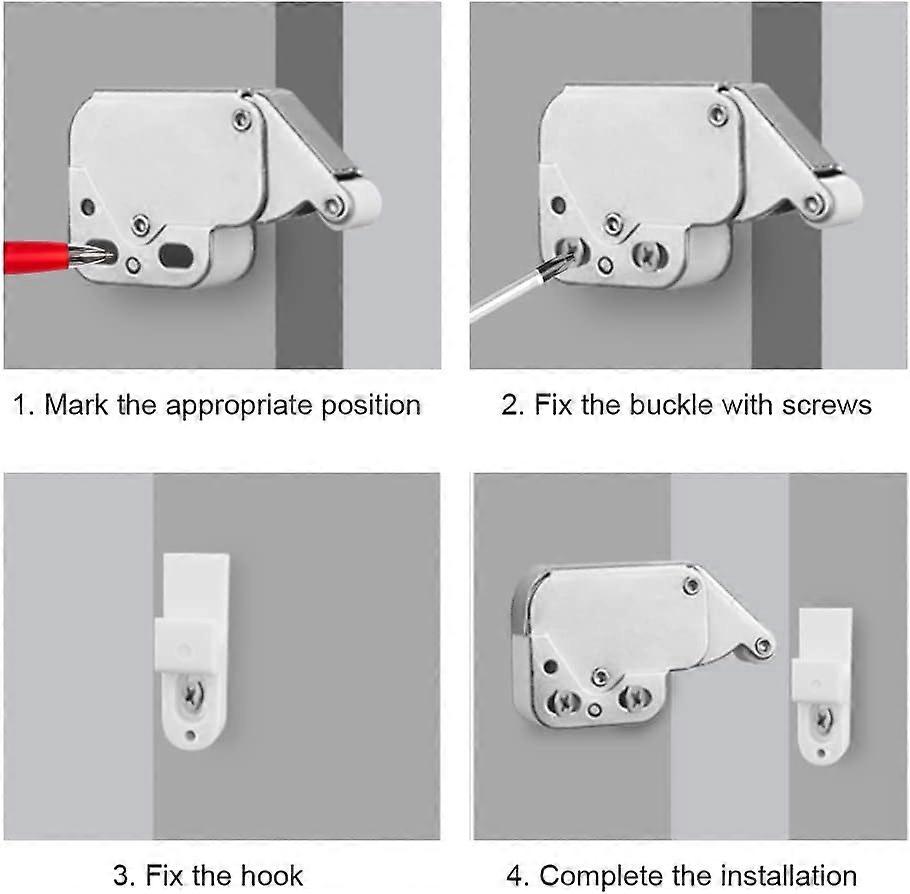 1. Mark the appropriate position

2. Fix the buckle with screws

3. Fix the hook

4. Complete the installation