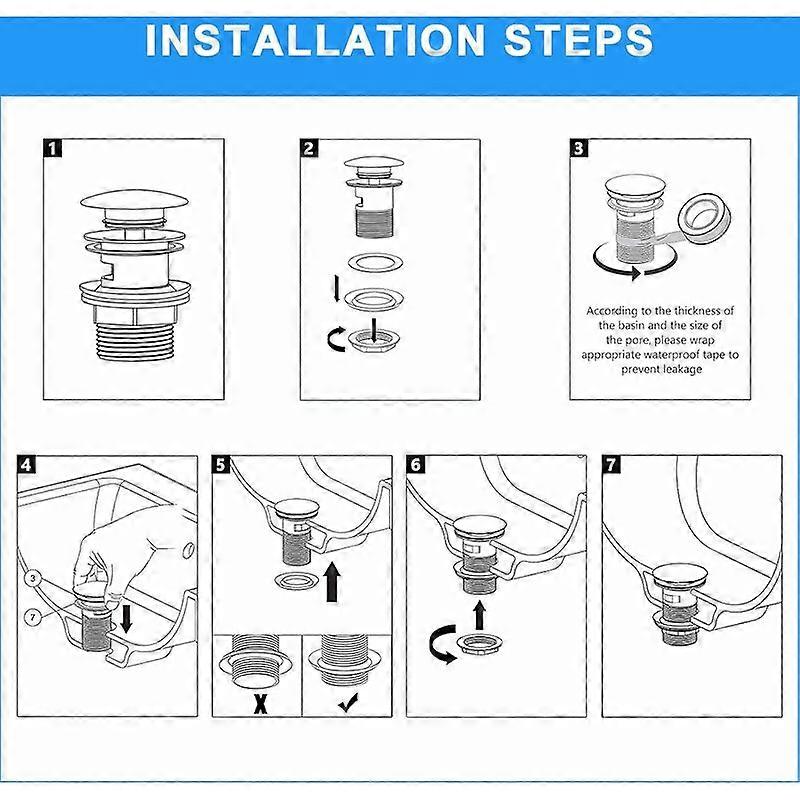 INSTALLATION STEPS

1

2

3

According to the thickness of the basin and the size of the pore, please wrap appropriate waterproof tape to prevent leakage

4

3

7

5

X

✓

6

7