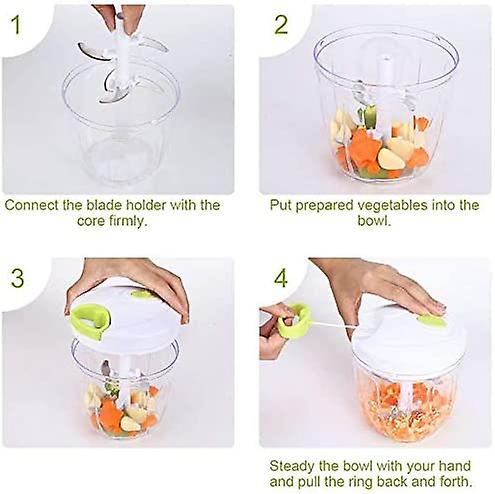 1

Connect the blade holder with the core firmly.

2

Put prepared vegetables into the bowl.

3

4

Steady the bowl with your hand and pull the ring back and forth.