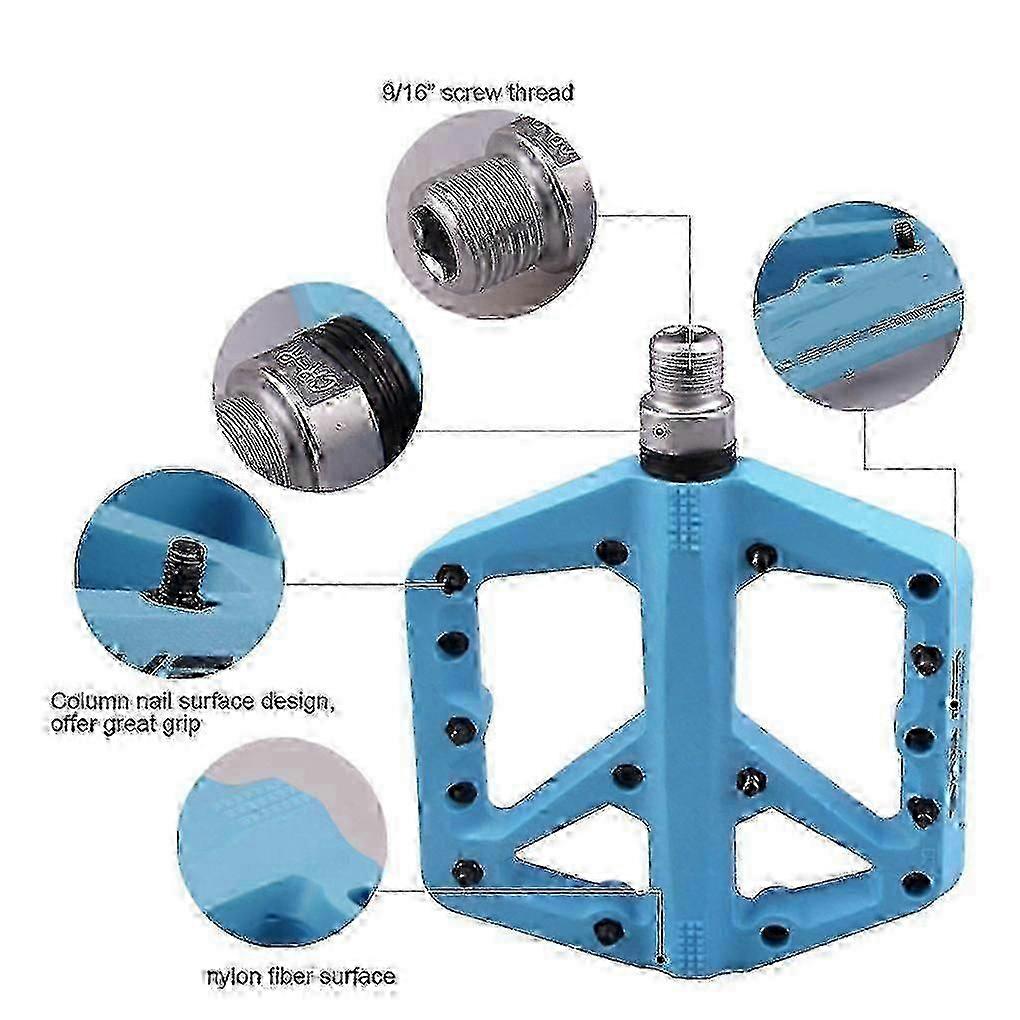 9/16" screw thread

Column nail surface design, offer great grip

nylon fiber surface