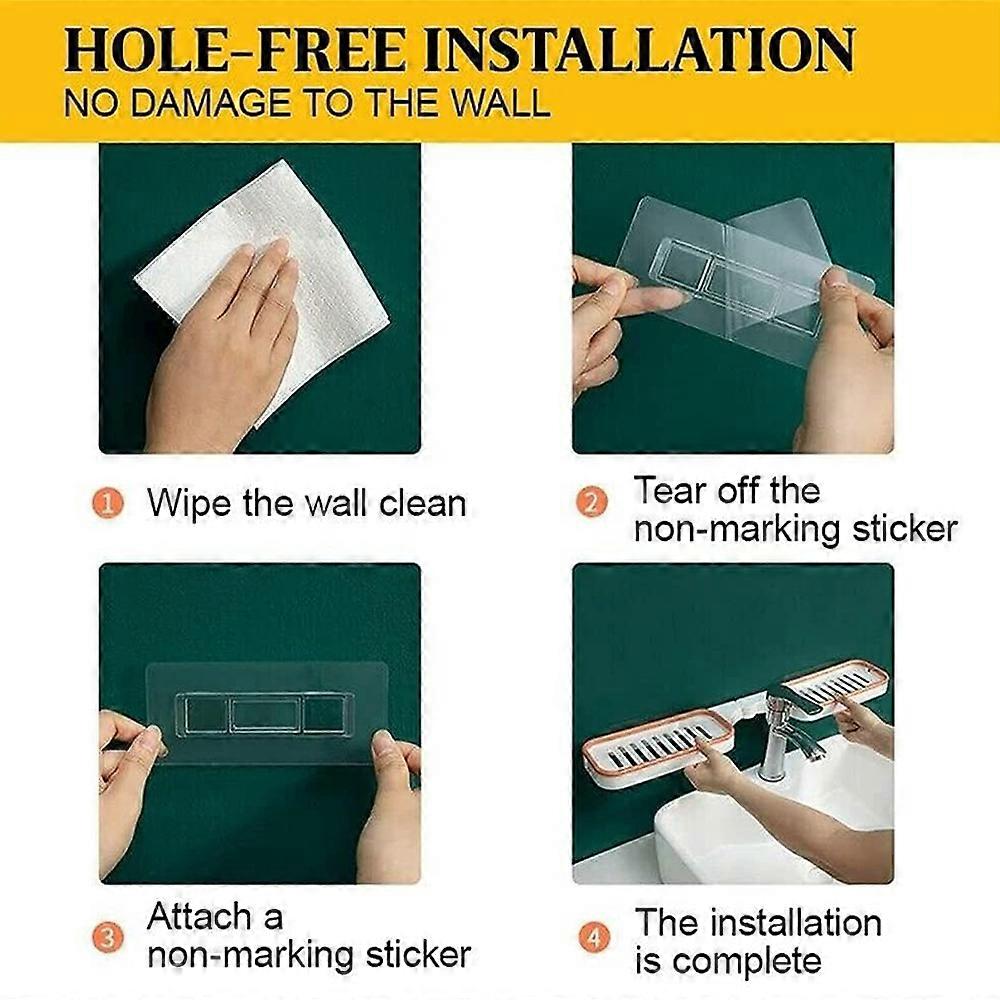 HOLE-FREE INSTALLATION
NO DAMAGE TO THE WALL

1 Wipe the wall clean

2 Tear off the non-marking sticker

3 Attach a non-marking sticker

4 The installation is complete