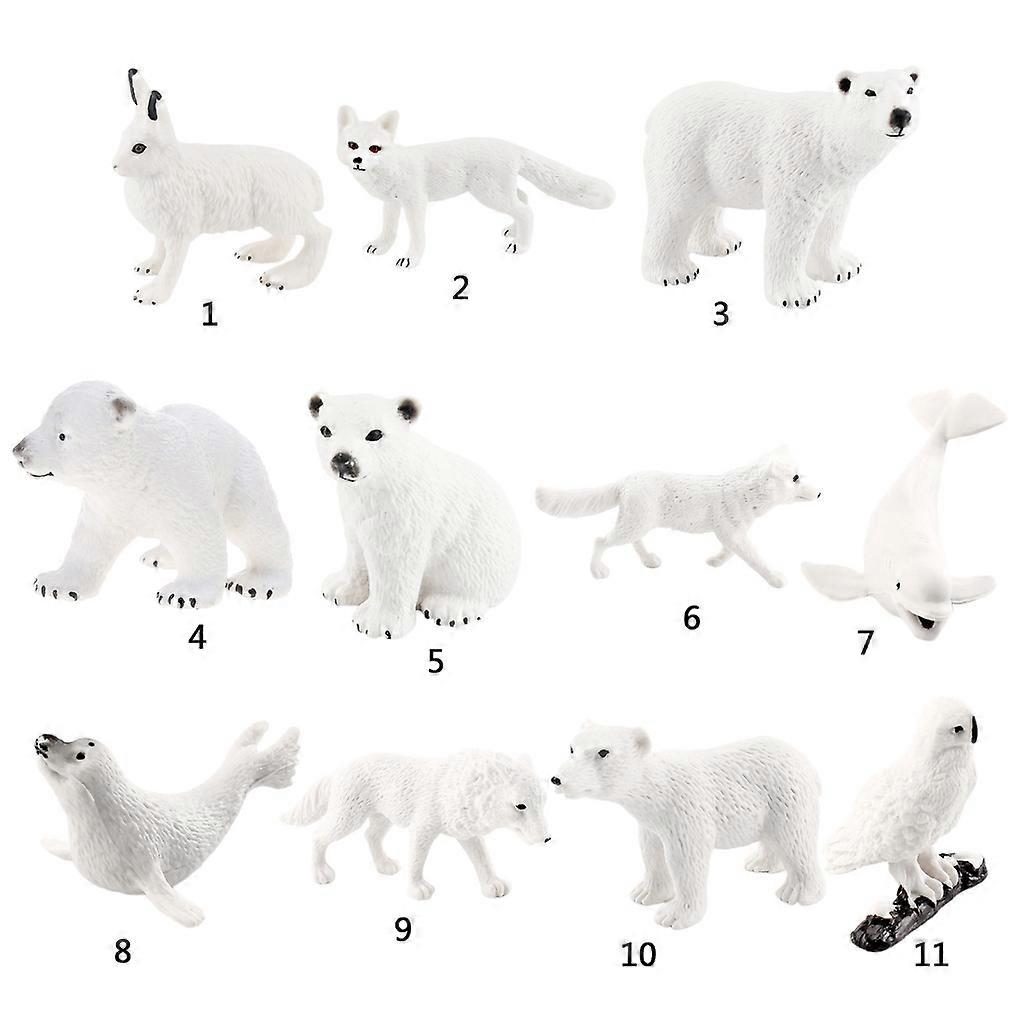 1
2
3
4
5
6
7
8
9
10
11