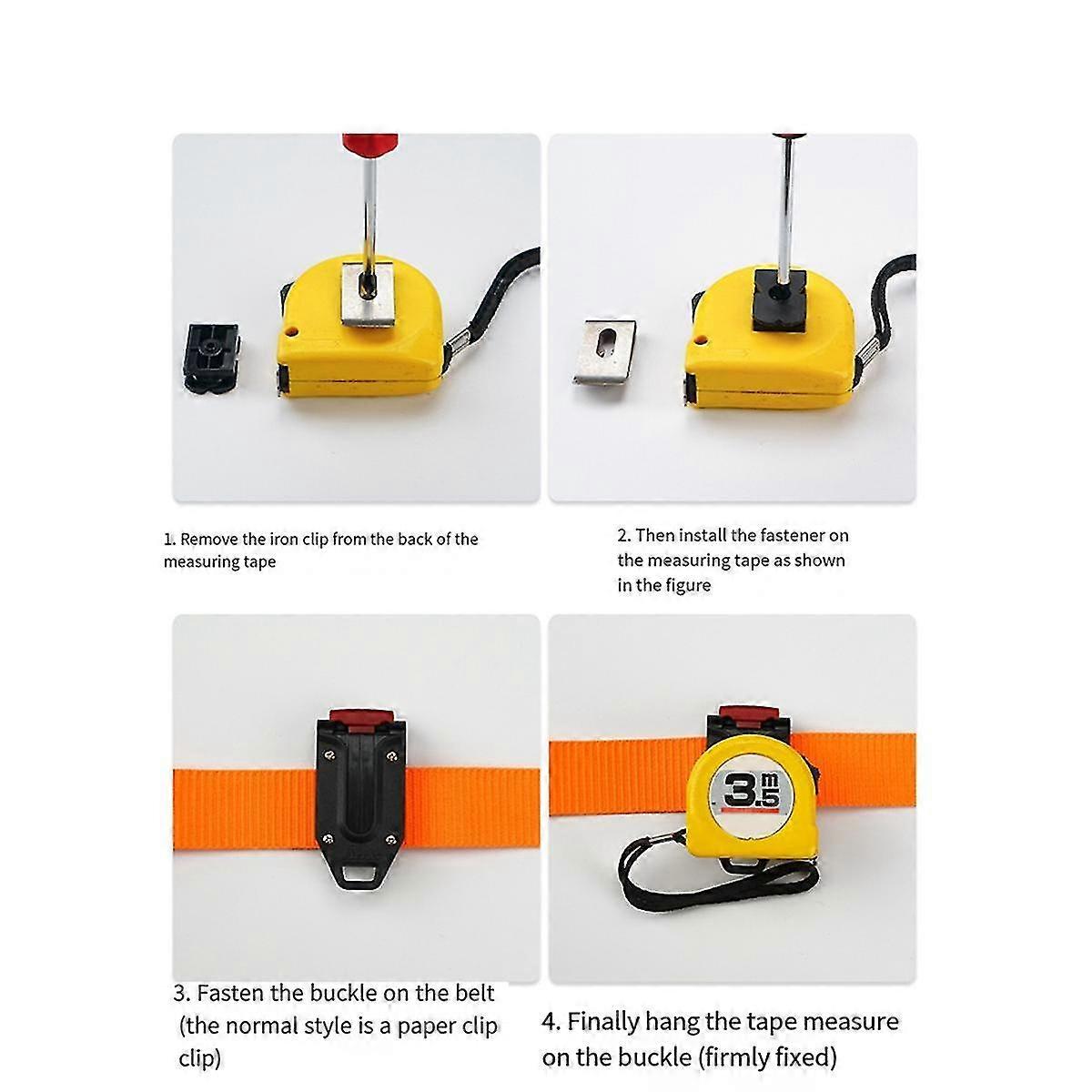 1. Remove the iron clip from the back of the measuring tape

2. Then install the fastener on the measuring tape as shown in the figure

3.5 m

3. Fasten the buckle on the belt (the normal style is a paper clip clip)

4. Finally hang the tape measure on the buckle (firmly fixed)