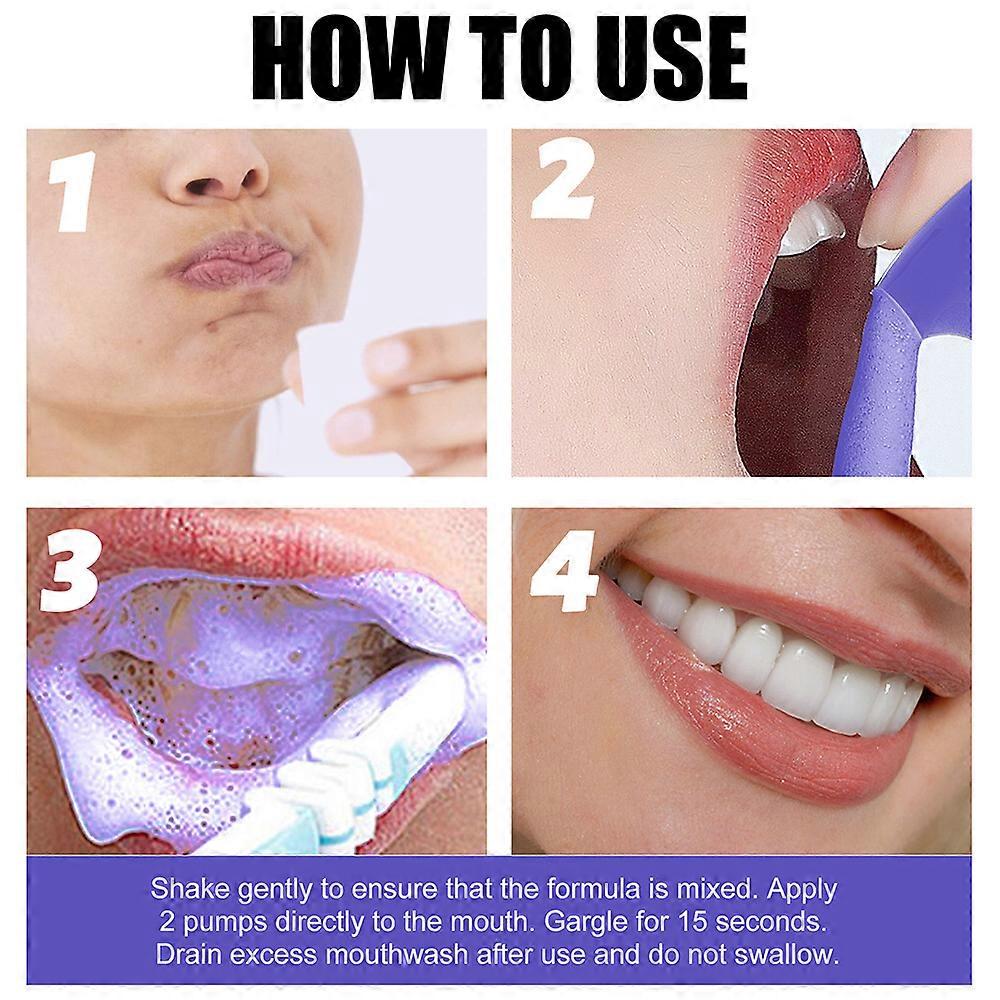 HOW TO USE

1

2

3

4

Shake gently to ensure that the formula is mixed. Apply 2 pumps directly to the mouth. Gargle for 15 seconds. Drain excess mouthwash after use and do not swallow.