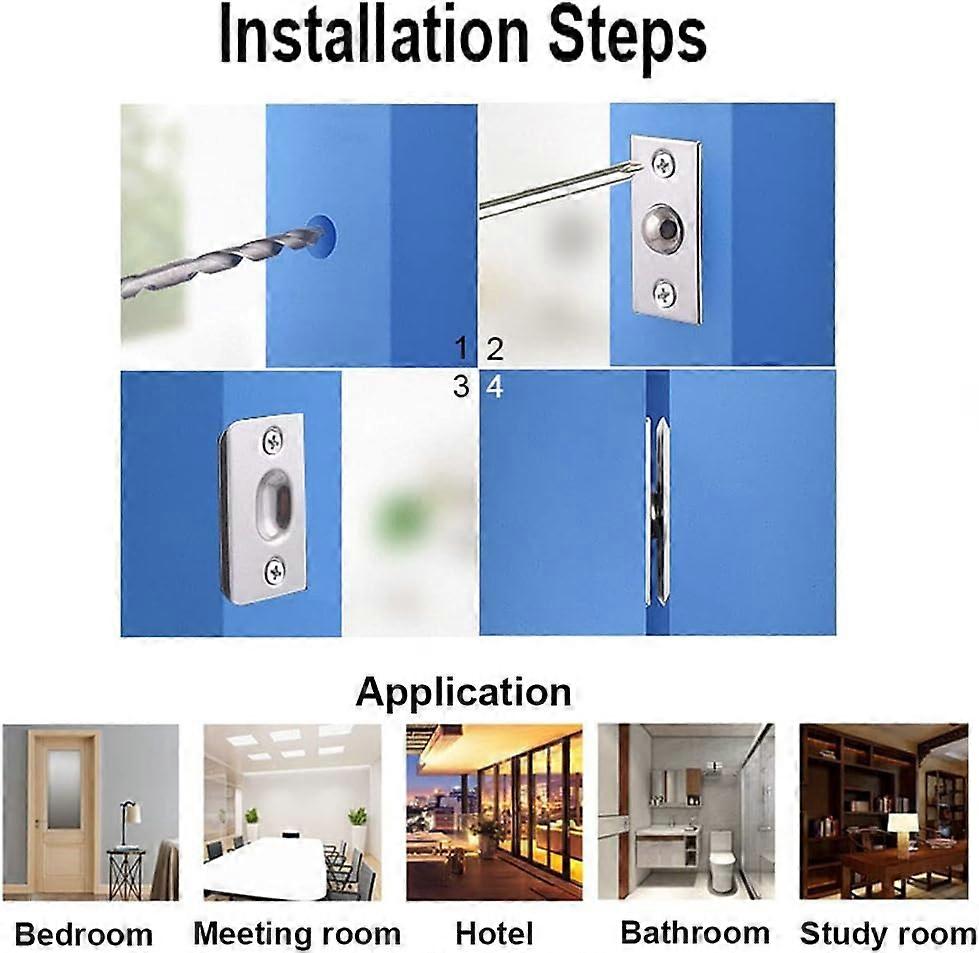 Installation Steps

1 2
3 4

Application

Bedroom Meeting room Hotel Bathroom Study room