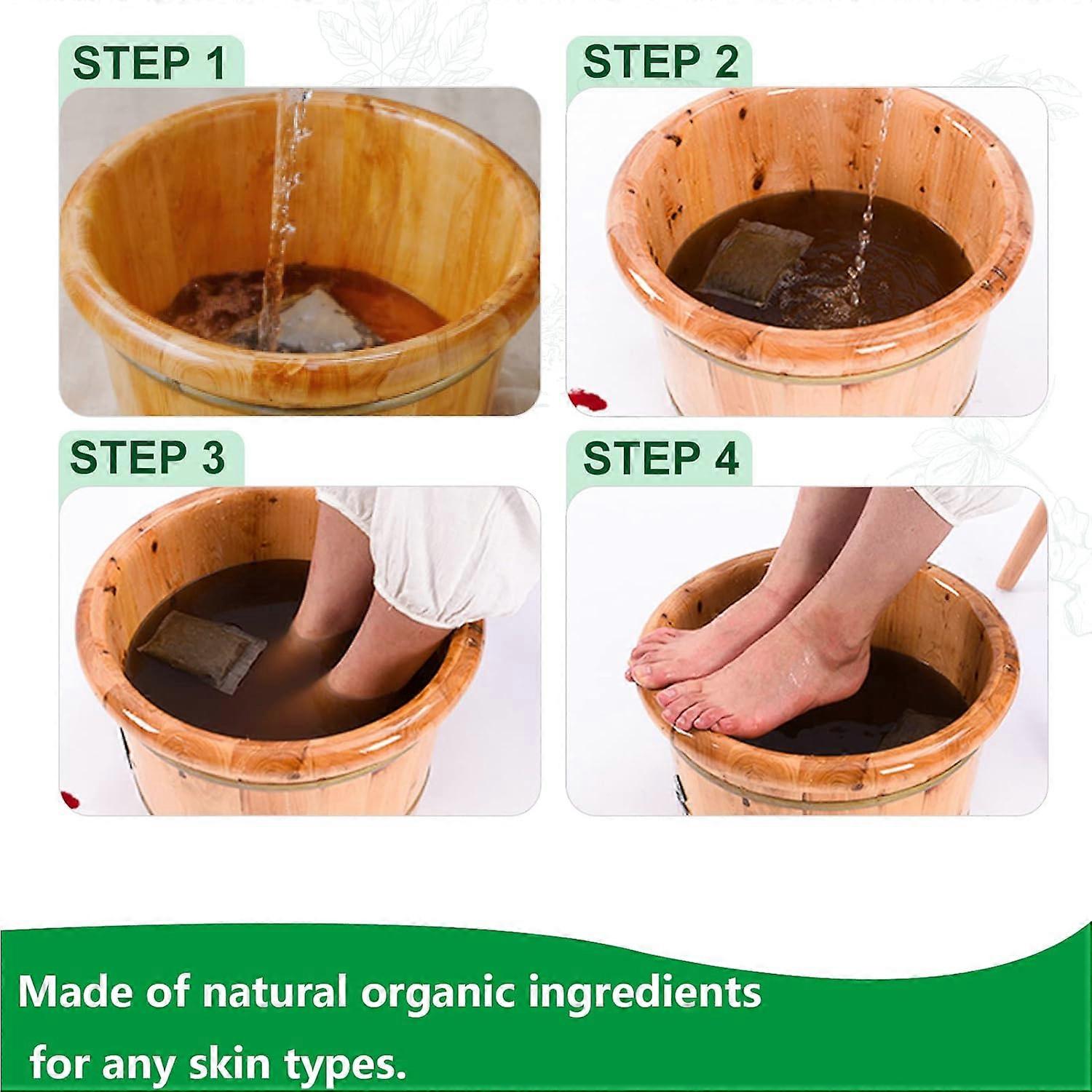 STEP 1

STEP 2

STEP 3

STEP 4

Made of natural organic ingredients for any skin types.