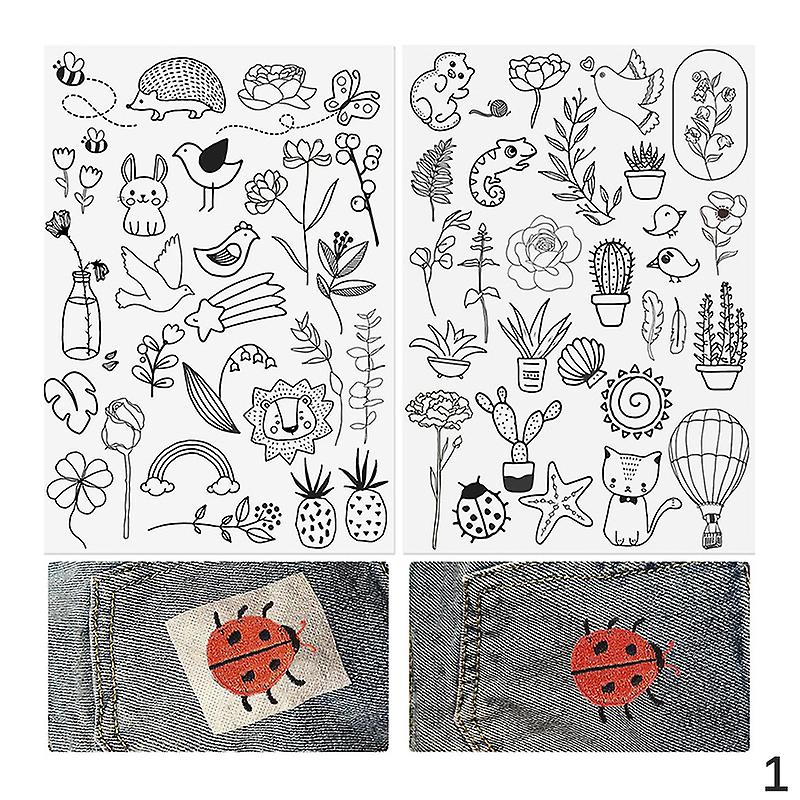 1