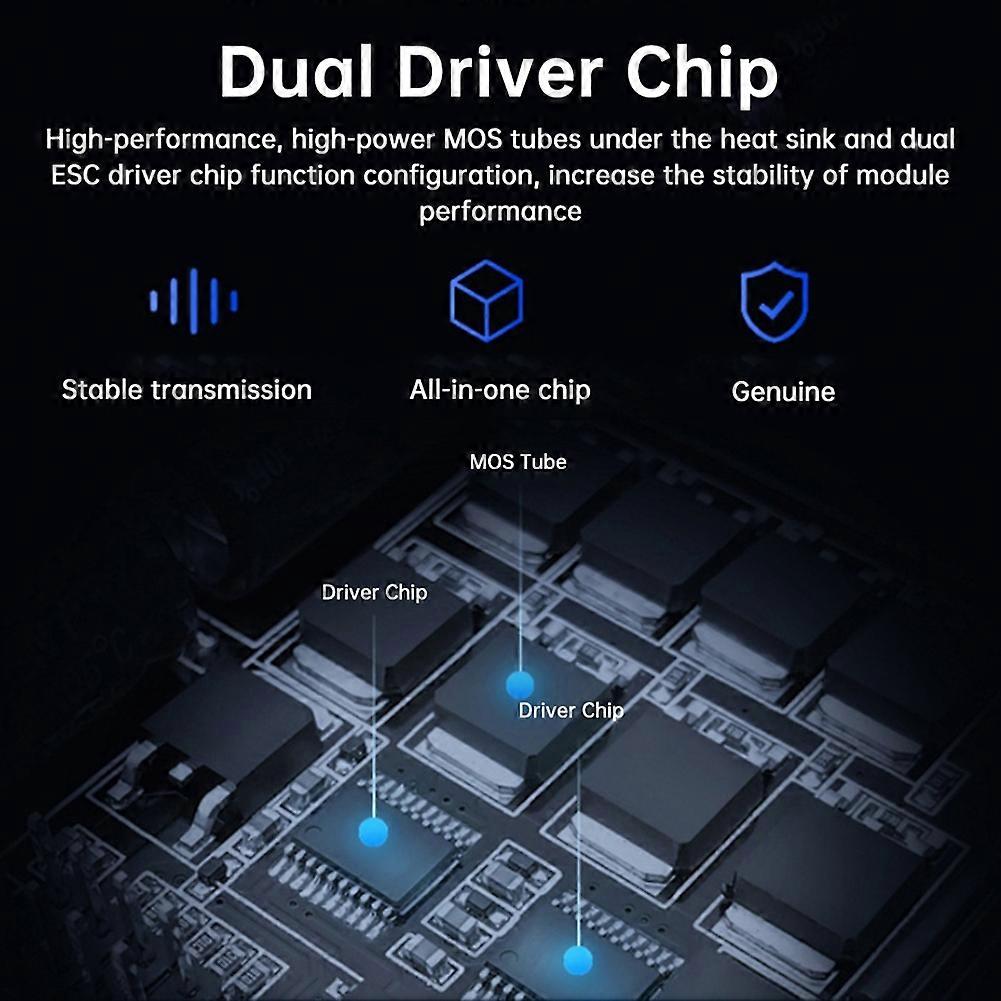 Dual Driver Chip

High-performance, high-power MOS tubes under the heat sink and dual ESC driver chip function configuration, increase the stability of module performance

Stable transmission

All-in-one chip

Genuine

MOS Tube

Driver Chip

Driver Chip