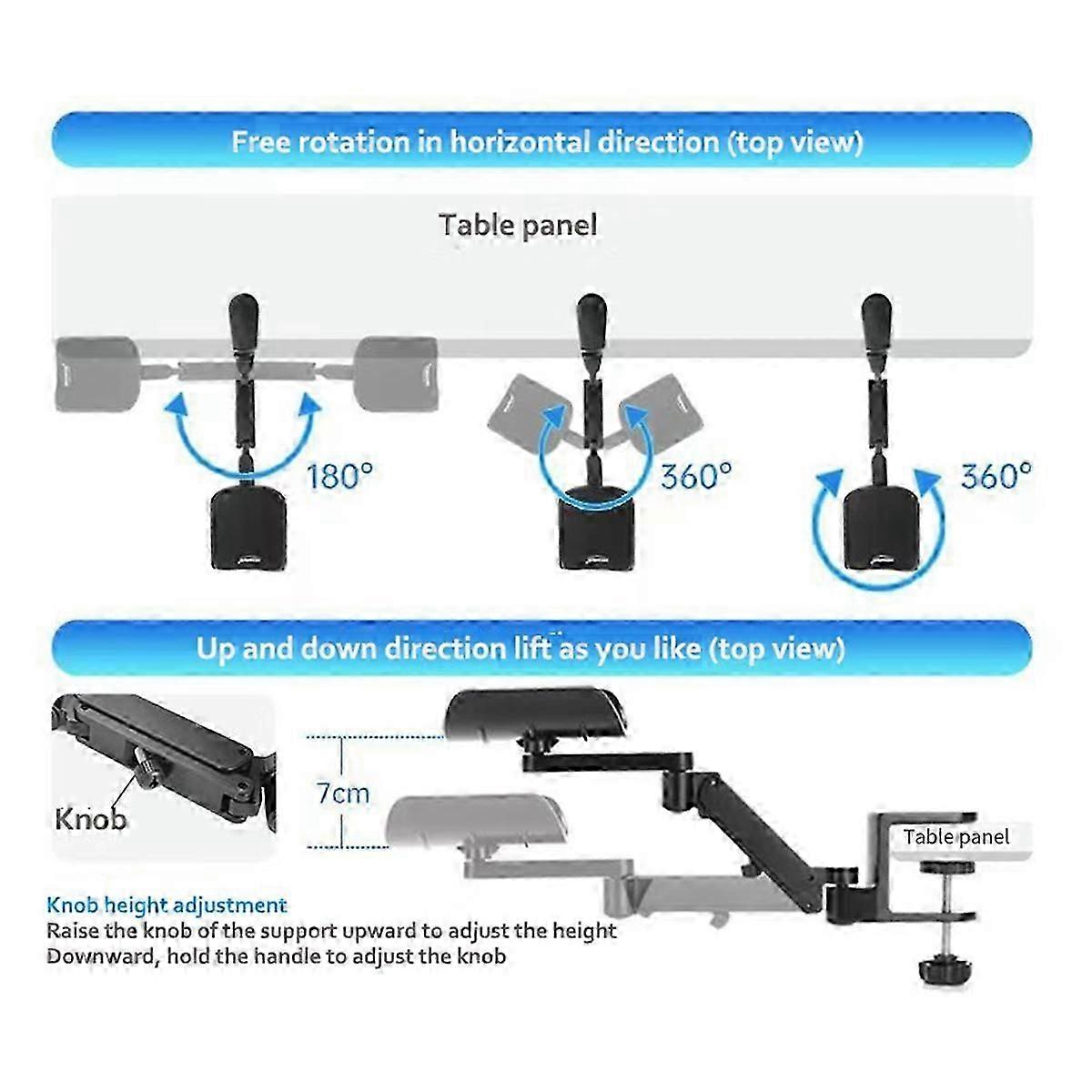 Free rotation in horizontal direction (top view)

Table panel

180°

360°

360°

Up and down direction lift as you like (top view)

Knob

7cm

Table panel

Knob height adjustment
Raise the knob of the support upward to adjust the height
Downward, hold the handle to adjust the knob