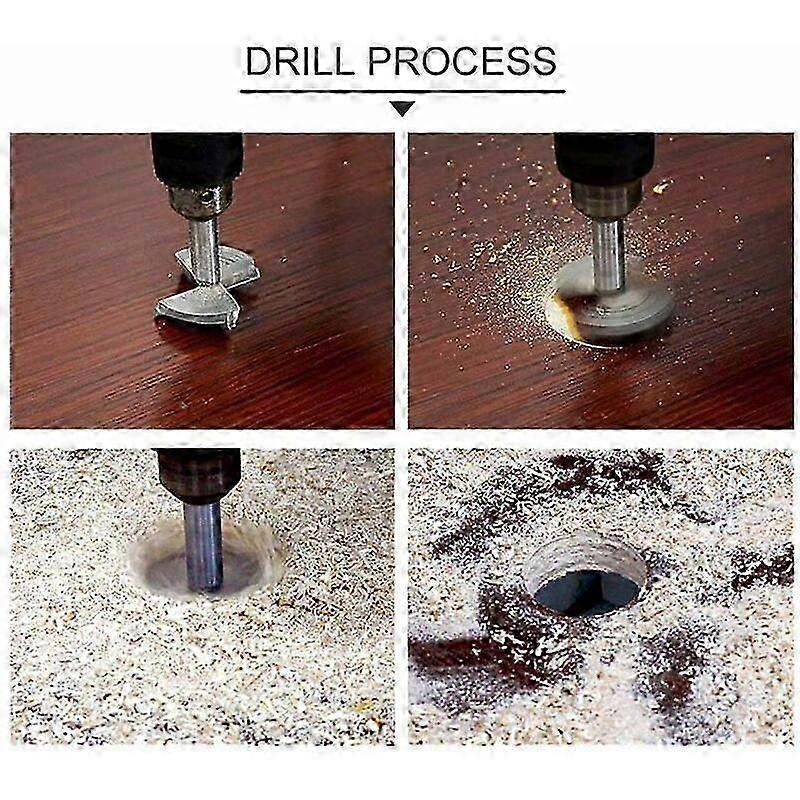 DRILL PROCESS