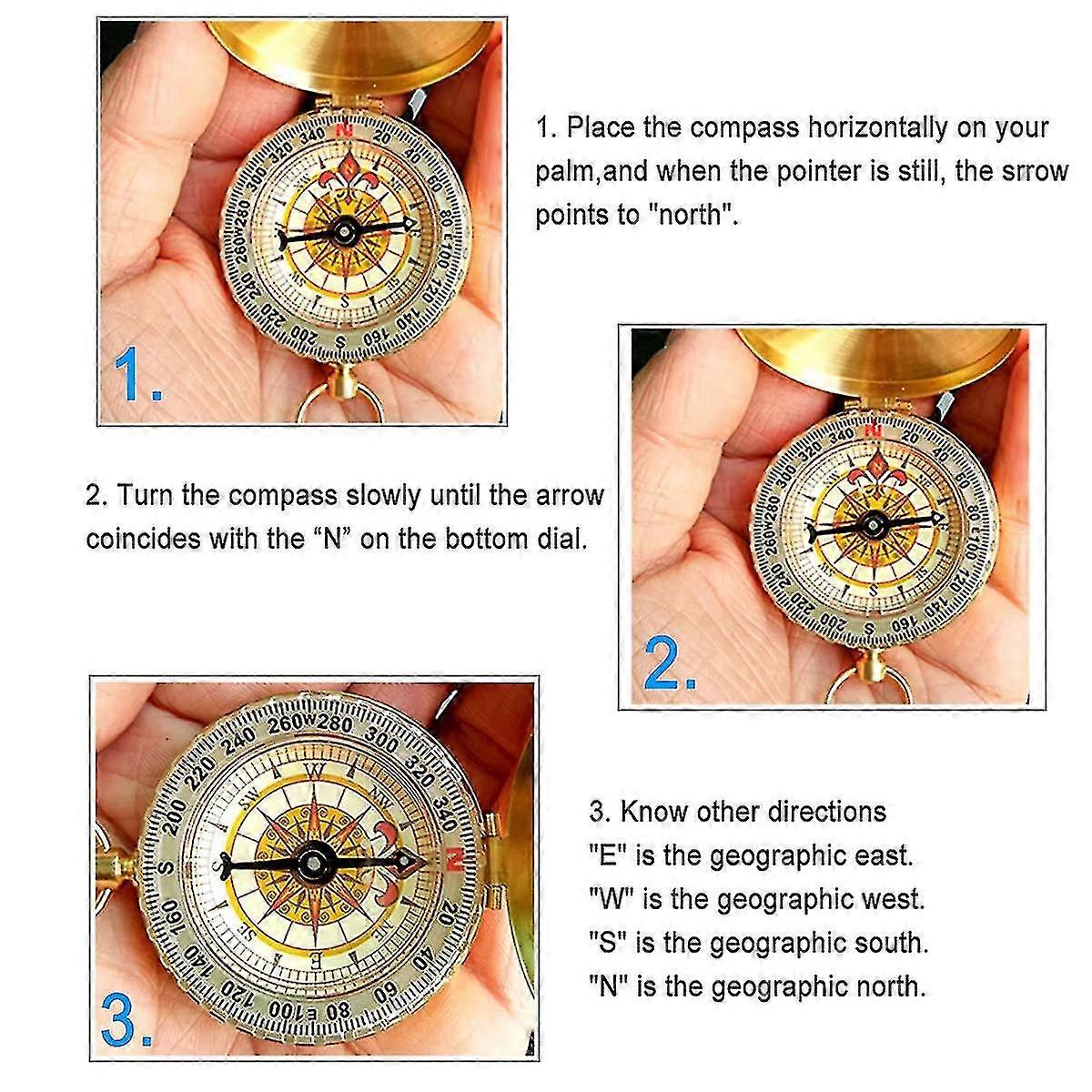 1.

1. Place the compass horizontally on your palm,and when the pointer is still, the srrow points to "north".

2. Turn the compass slowly until the arrow coincides with the “N” on the bottom dial.

2.

3.

3. Know other directions
"E" is the geographic east.
"W" is the geographic west.
"S" is the geographic south.
"N" is the geographic north.