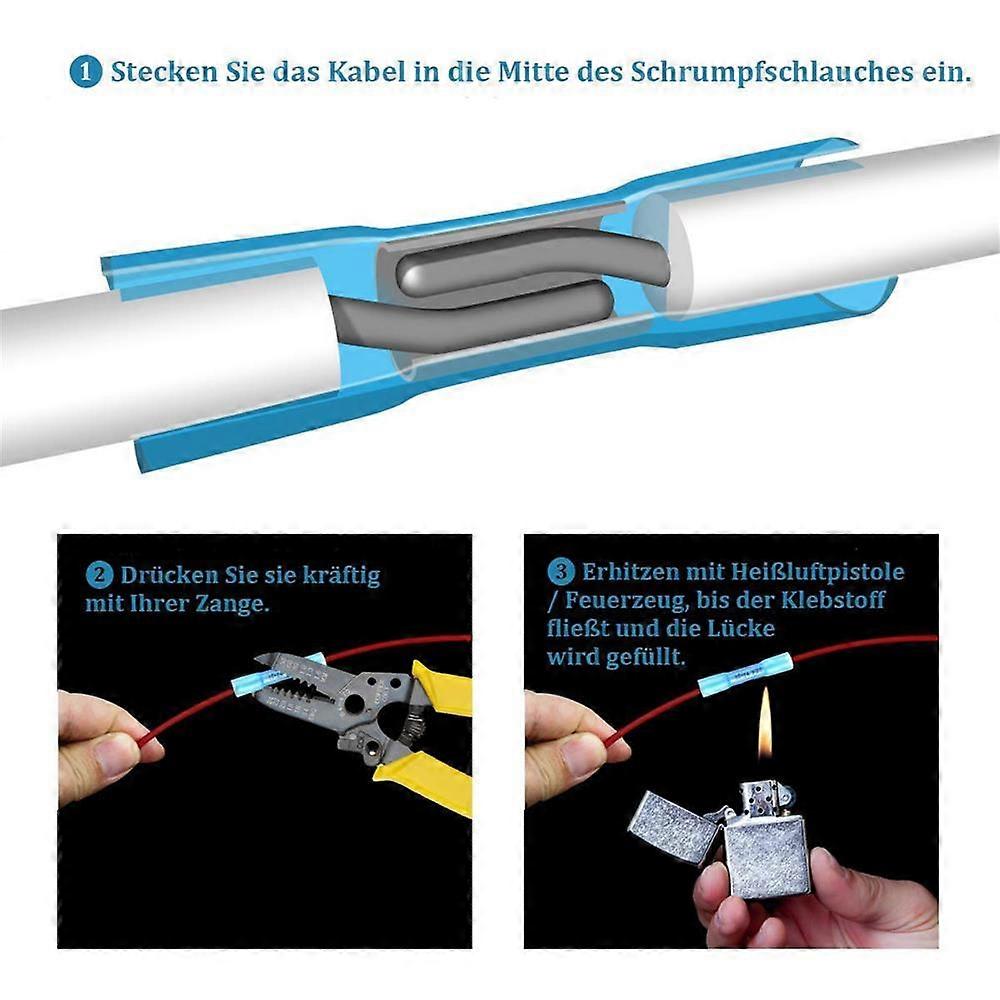 1 Stecken Sie das Kabel in die Mitte des Schrumpfschlauches ein.

2 Drücken Sie sie kräftig mit Ihrer Zange.

3 Erhitzen mit Heißluftpistole / Feuerzeug, bis der Klebstoff fließt und die Lücke wird gefüllt.