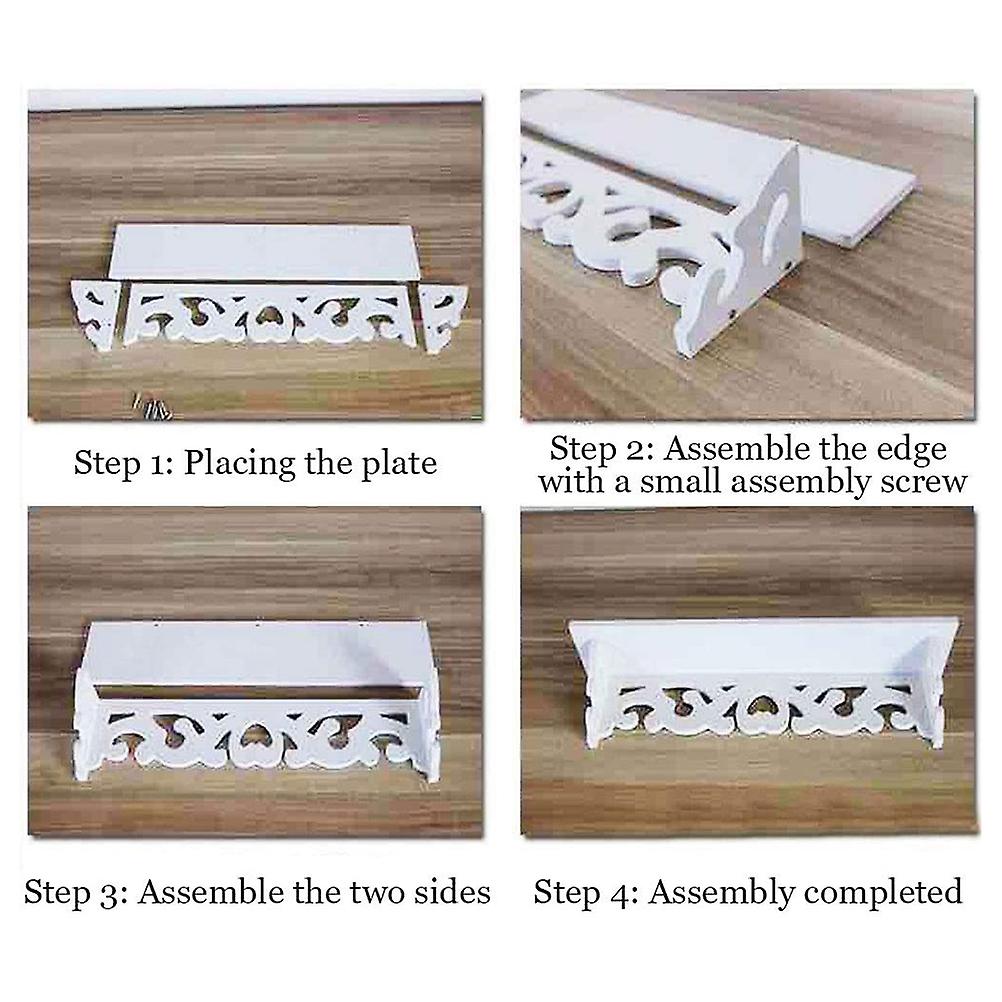 Step 1: Placing the plate

Step 2: Assemble the edge with a small assembly screw

Step 3: Assemble the two sides

Step 4: Assembly completed