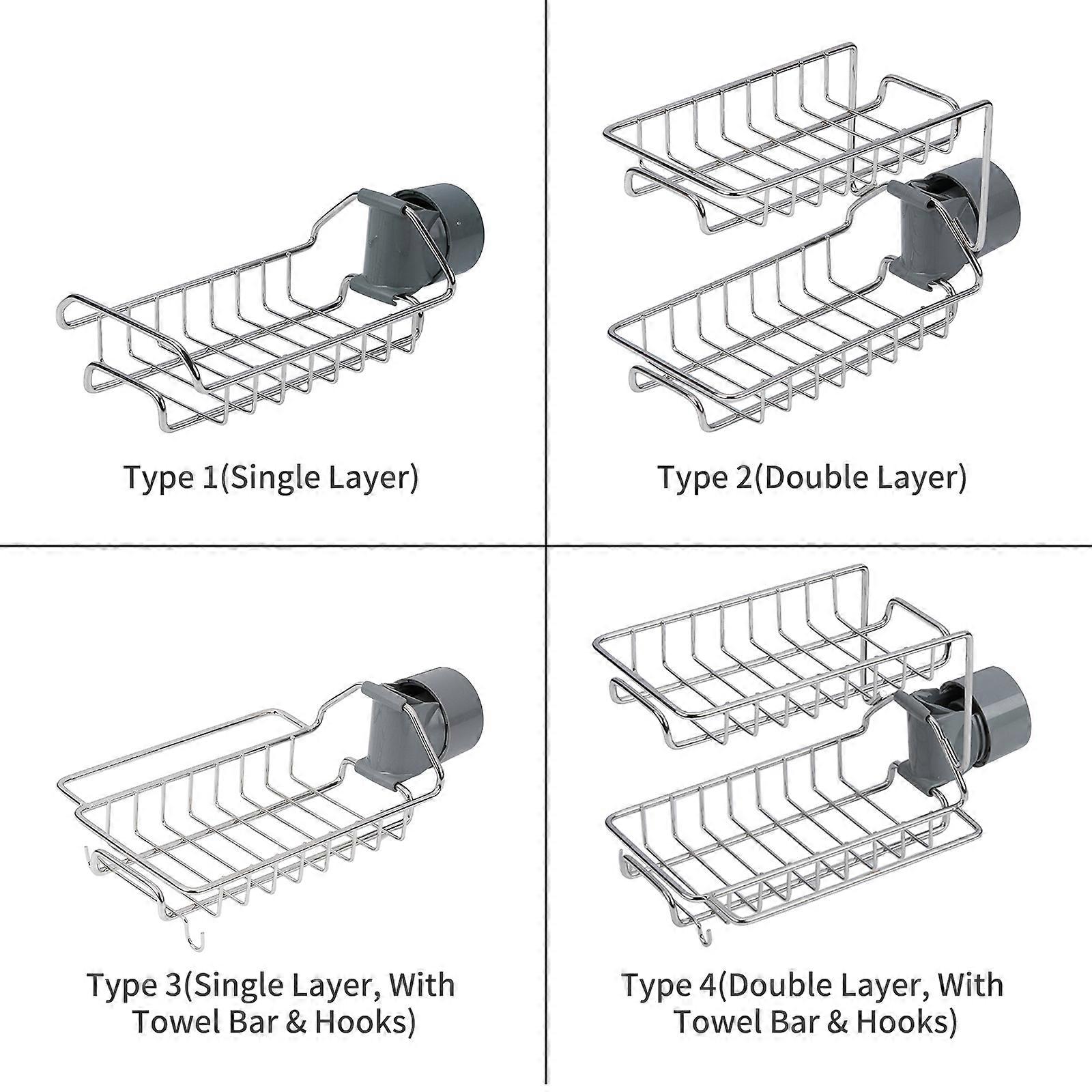 Type 1(Single Layer)

Type 2(Double Layer)

Type 3(Single Layer, With Towel Bar & Hooks)

Type 4(Double Layer, With Towel Bar & Hooks)