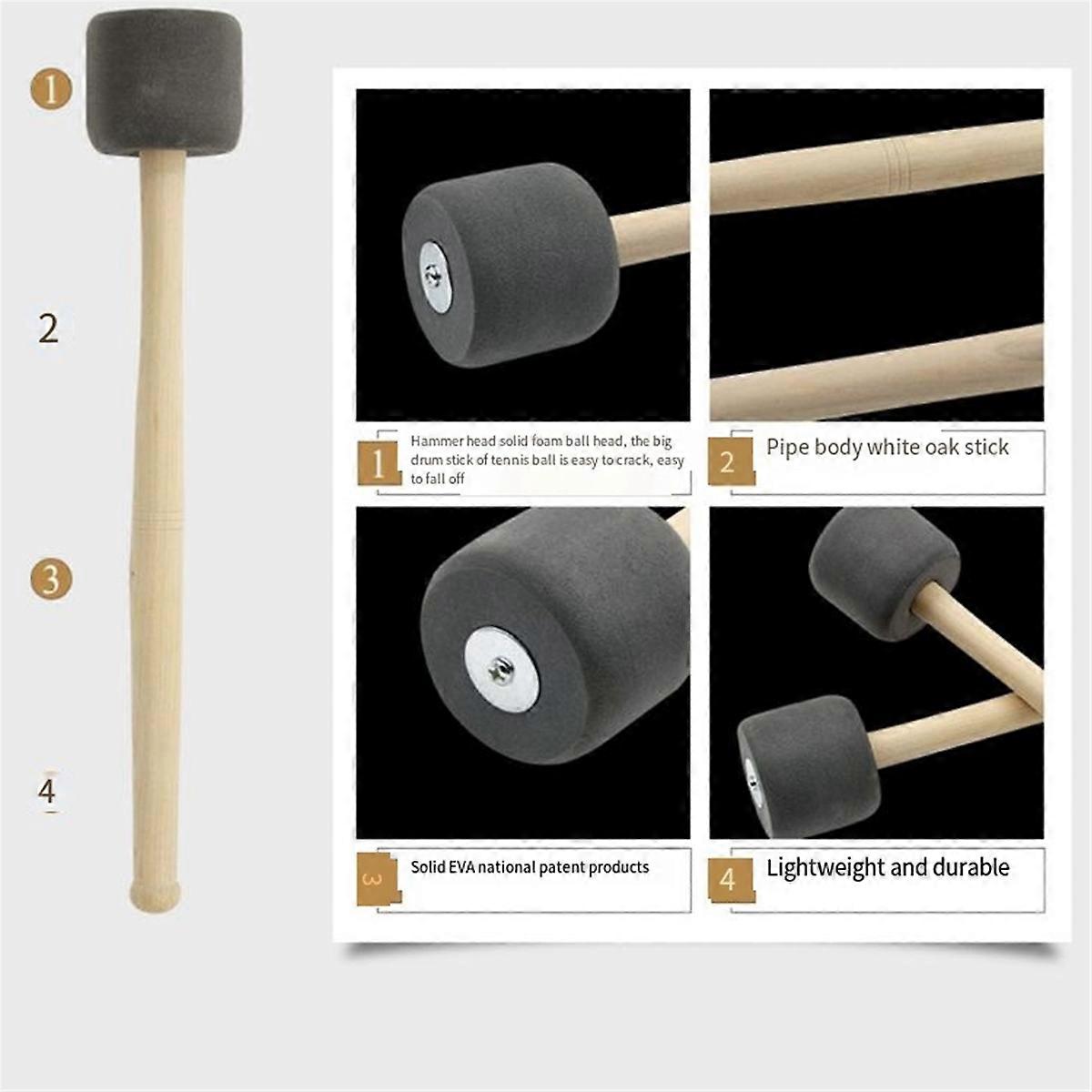 1

2

3

4

1 Hammer head solid foam ball head, the big drum stick of tennis ball is easy to crack, easy to fall off

2 Pipe body white oak stick

3 Solid EVA national patent products

4 Lightweight and durable