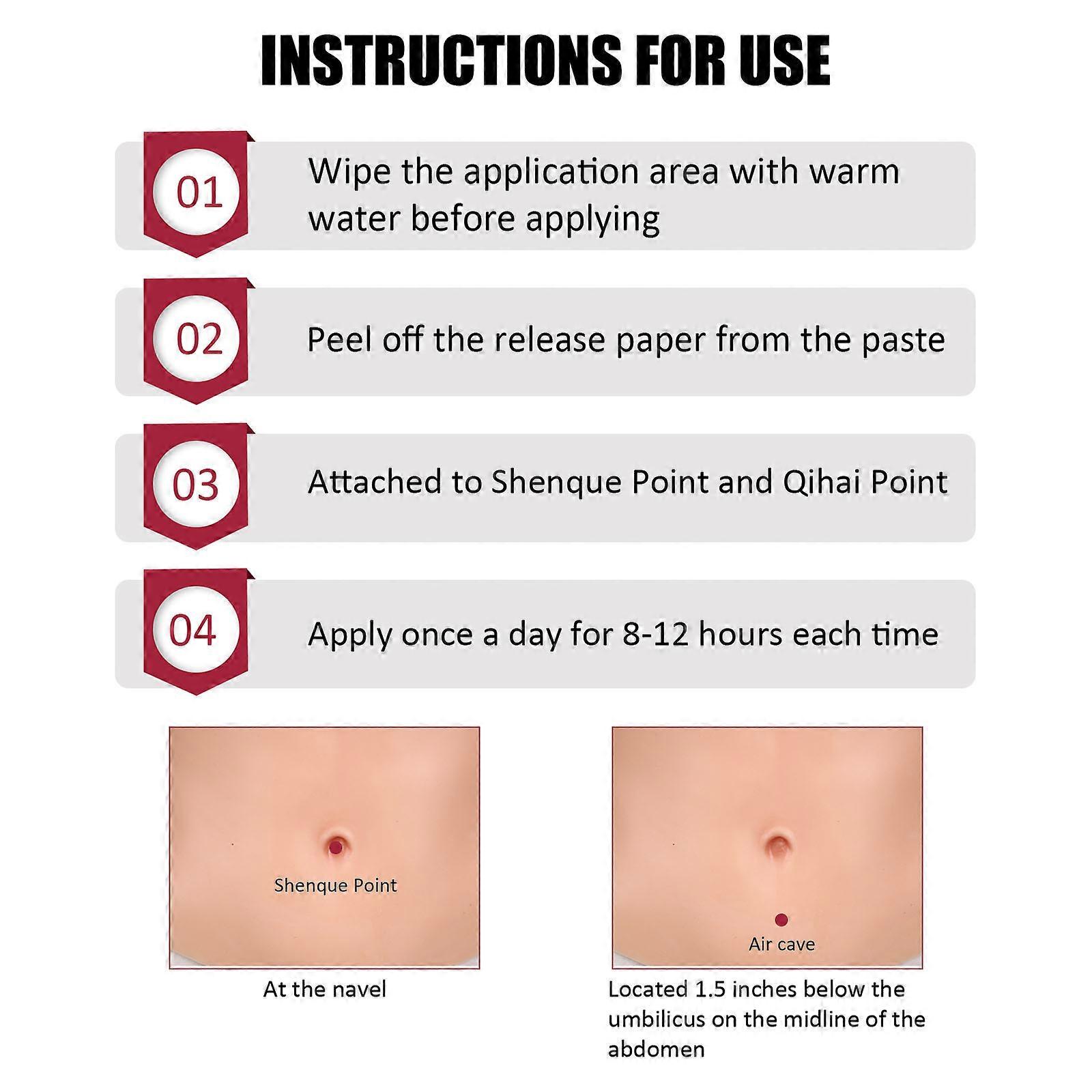 INSTRUCTIONS FOR USE

01
Wipe the application area with warm water before applying

02
Peel off the release paper from the paste

03
Attached to Shenque Point and Qihai Point

04
Apply once a day for 8-12 hours each time

Shenque Point

At the navel

Air cave

Located 1.5 inches below the umbilicus on the midline of the abdomen