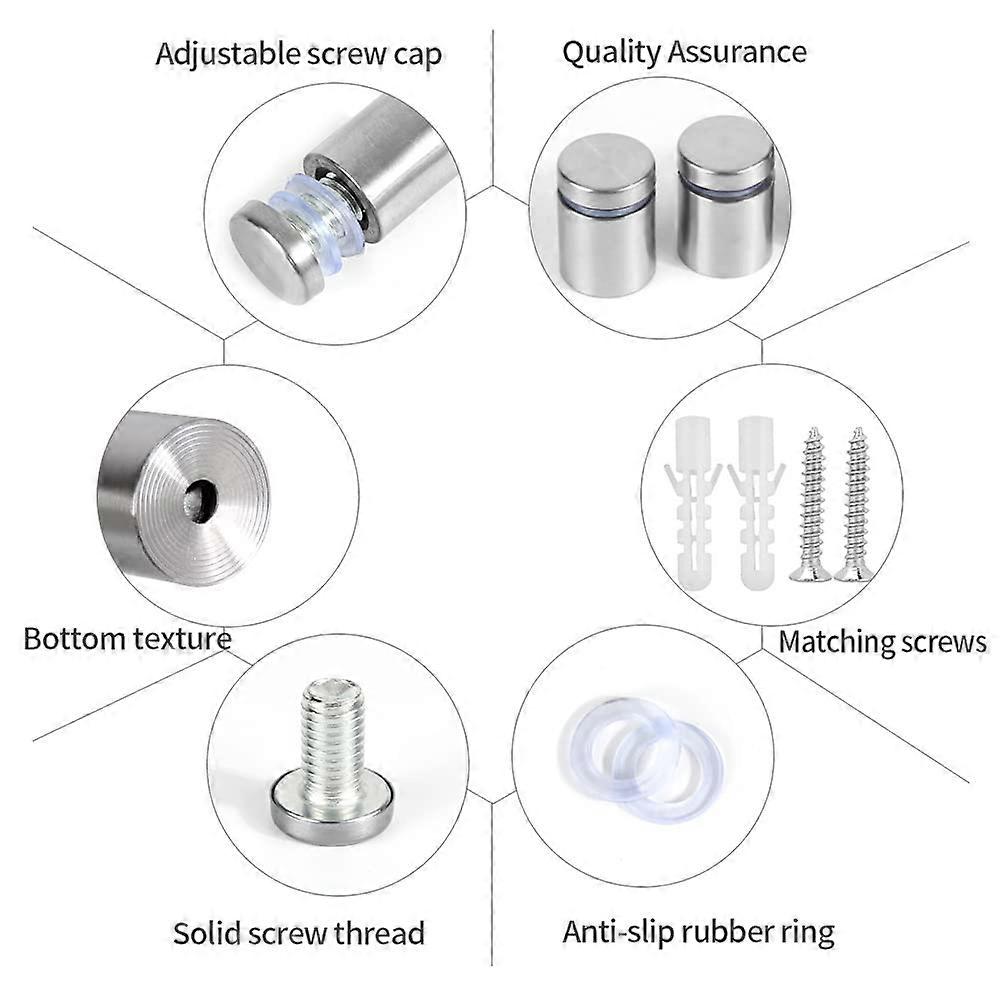 Adjustable screw cap

Quality Assurance

Bottom texture

Matching screws

Solid screw thread

Anti-slip rubber ring