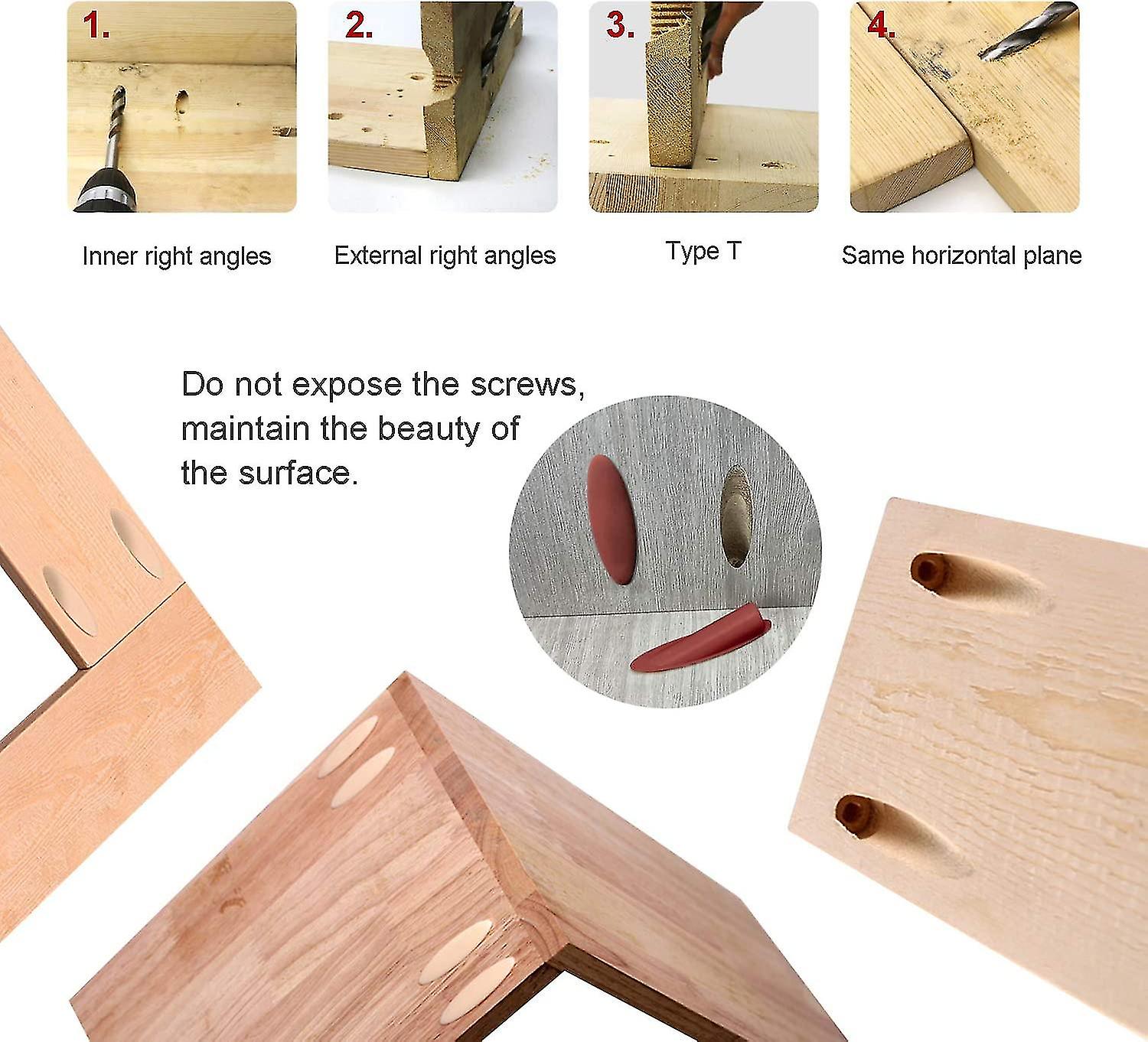 1.

Inner right angles

2.

External right angles

3.

Type T

4.

Same horizontal plane

Do not expose the screws, maintain the beauty of the surface.