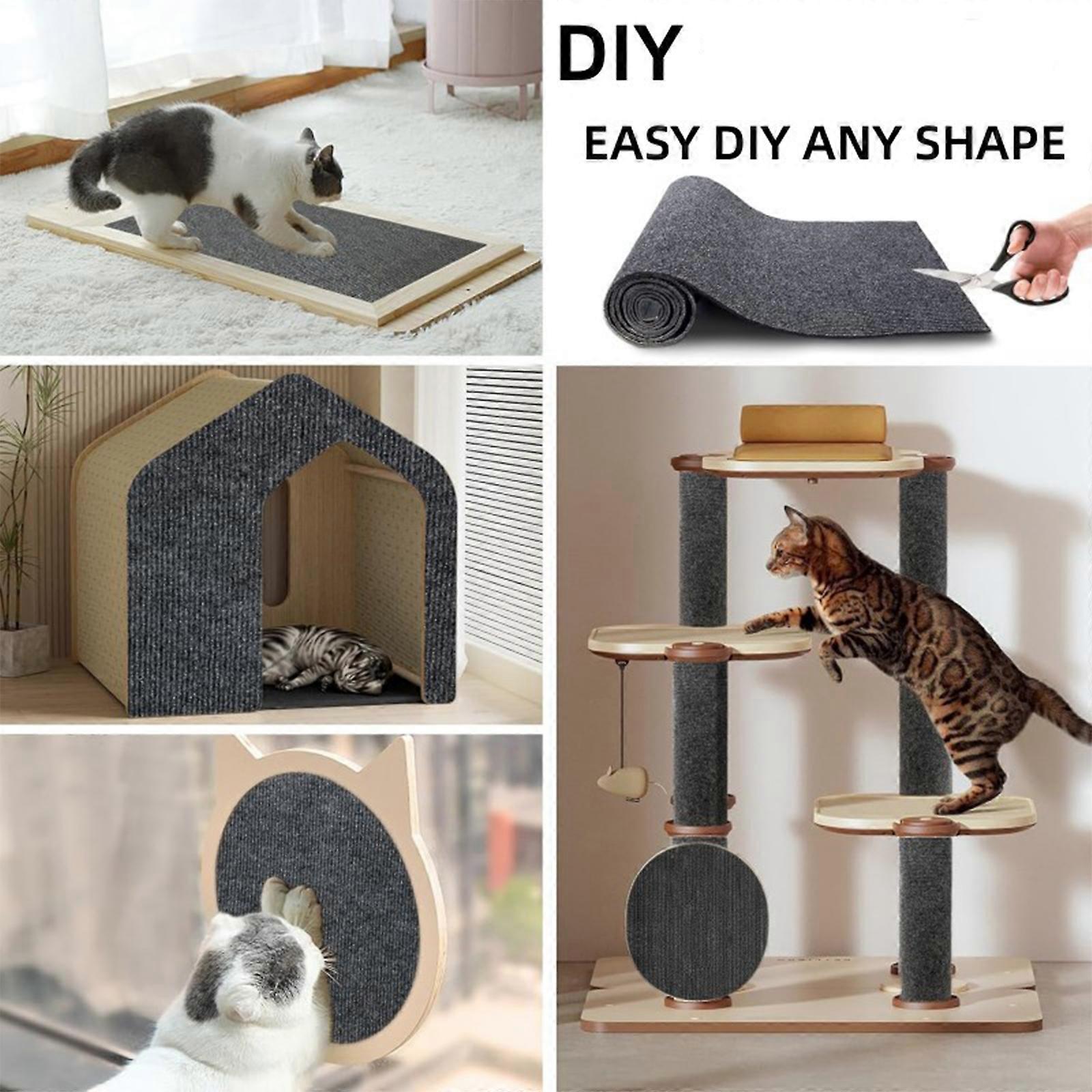 DIY

EASY DIY ANY SHAPE