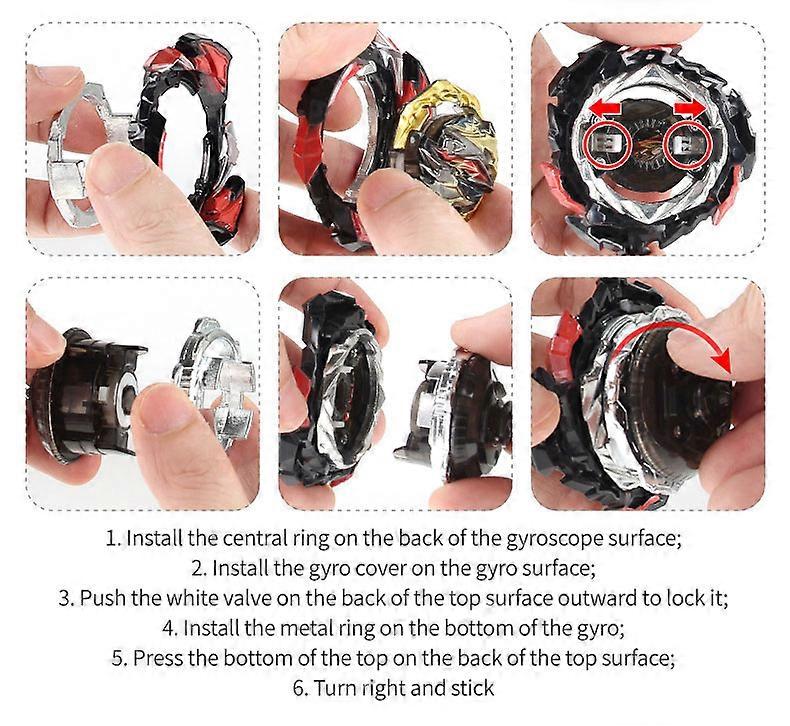 1. Install the central ring on the back of the gyroscope surface;
2. Install the gyro cover on the gyro surface;
3. Push the white valve on the back of the top surface outward to lock it;
4. Install the metal ring on the bottom of the gyro;
5. Press the bottom of the top on the back of the top surface;
6. Turn right and stick