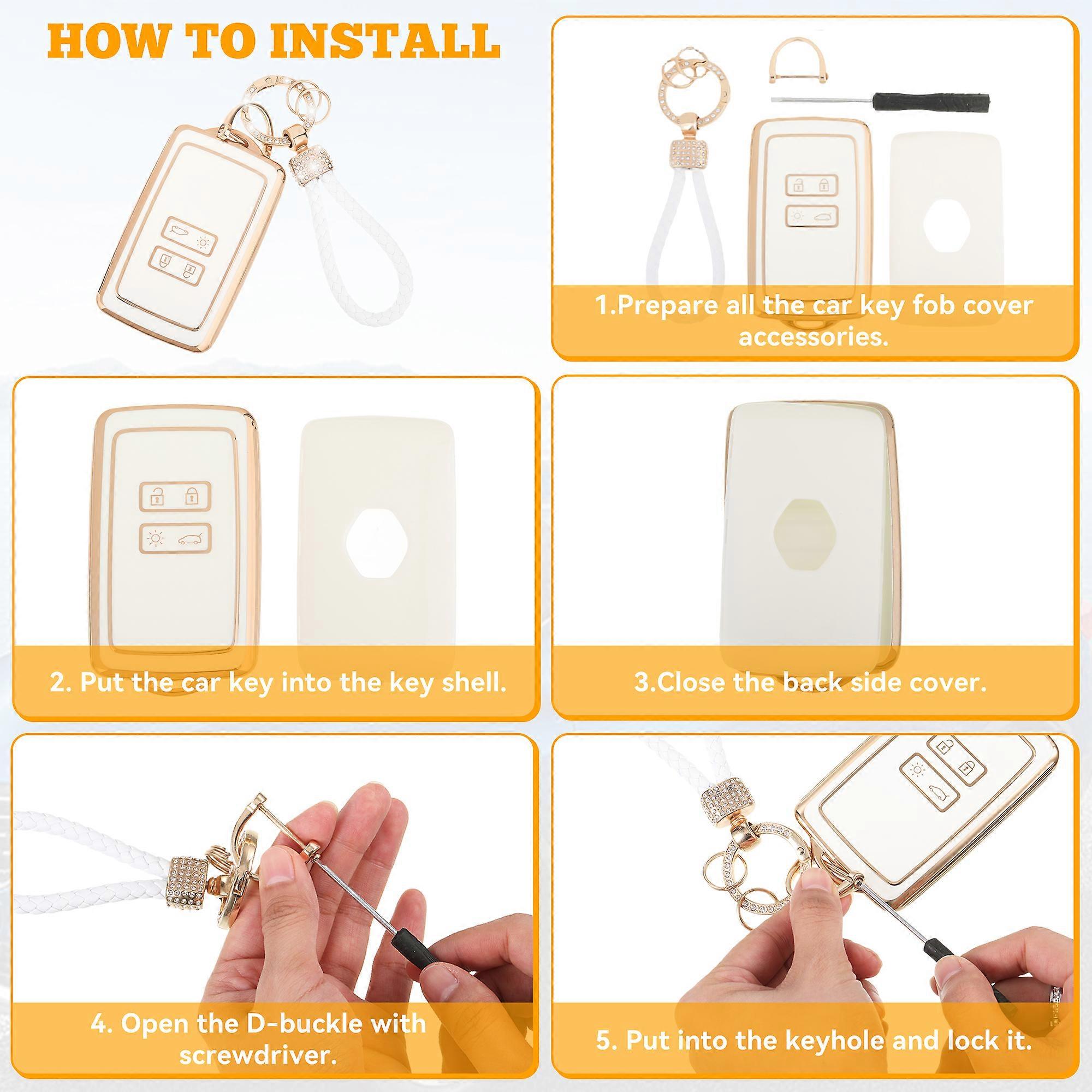 HOW TO INSTALL

1.Prepare all the car key fob cover accessories.

2. Put the car key into the key shell.

3.Close the back side cover.

4. Open the D-buckle with screwdriver.

5. Put into the keyhole and lock it.