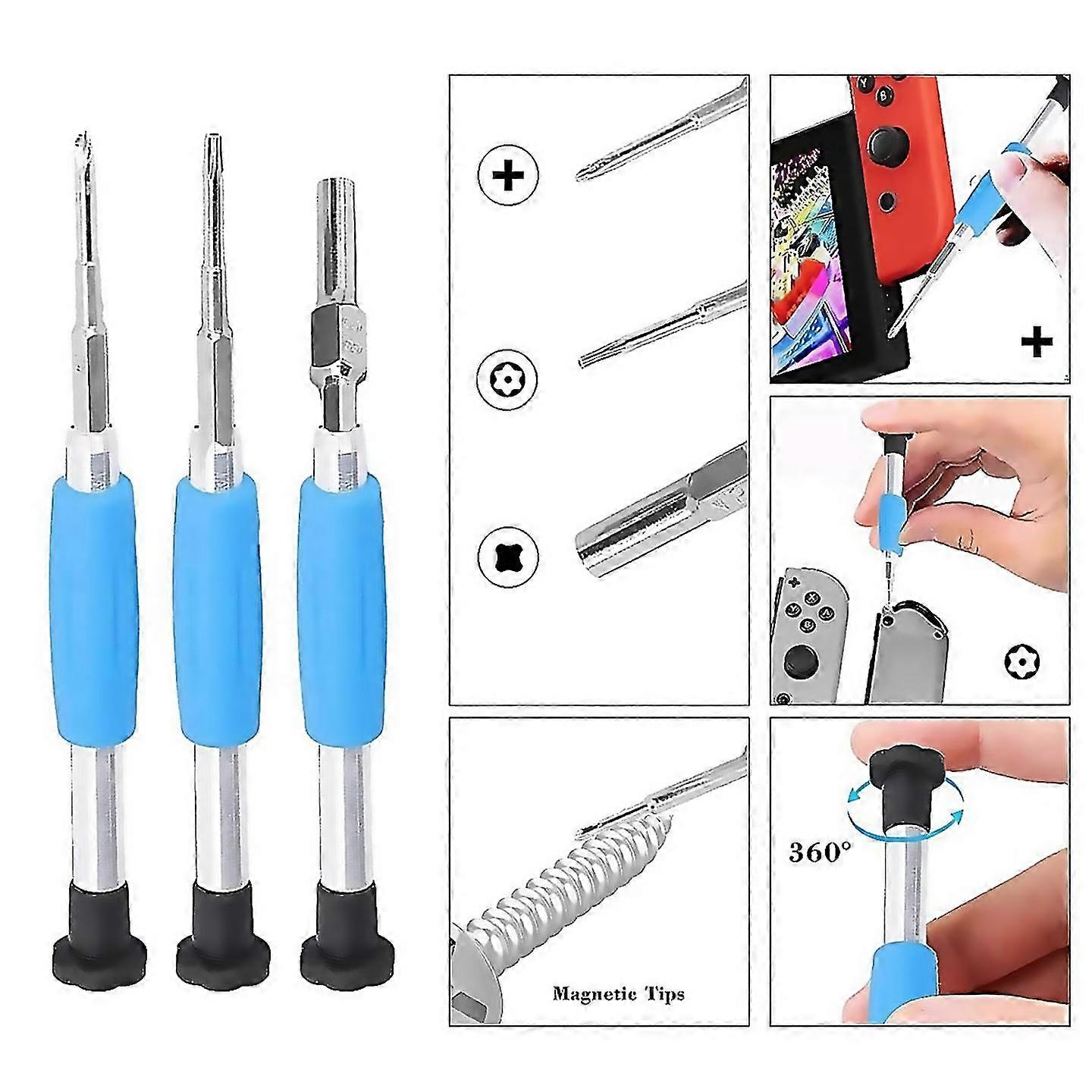 Magnetic Tips

360°