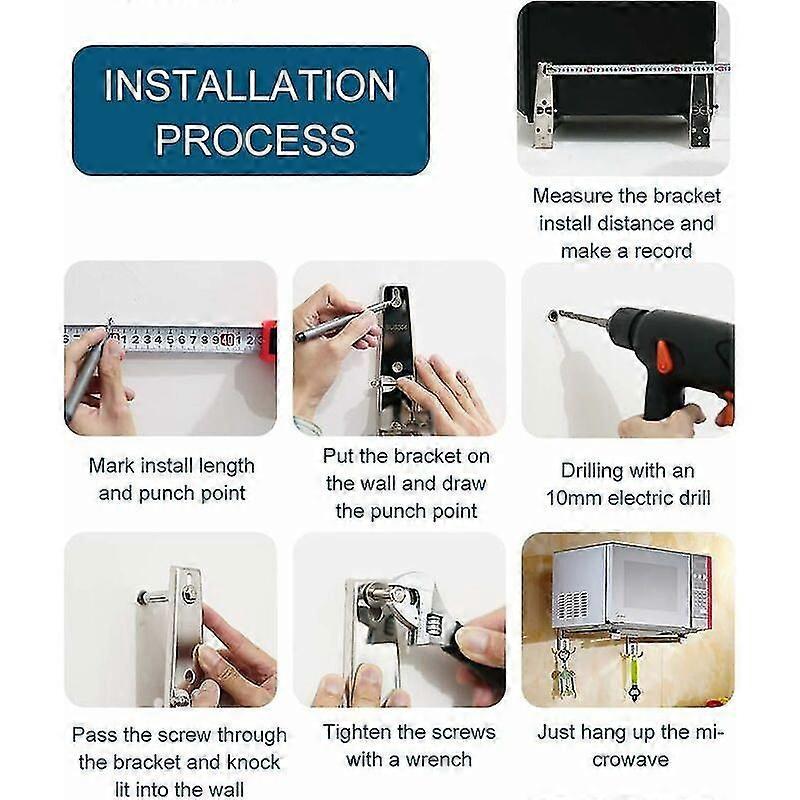 INSTALLATION PROCESS

Measure the bracket install distance and make a record

Mark install length and punch point

Put the bracket on the wall and draw the punch point

Drilling with an 10mm electric drill

Pass the screw through the bracket and knock lit into the wall

Tighten the screws with a wrench

Just hang up the microwave