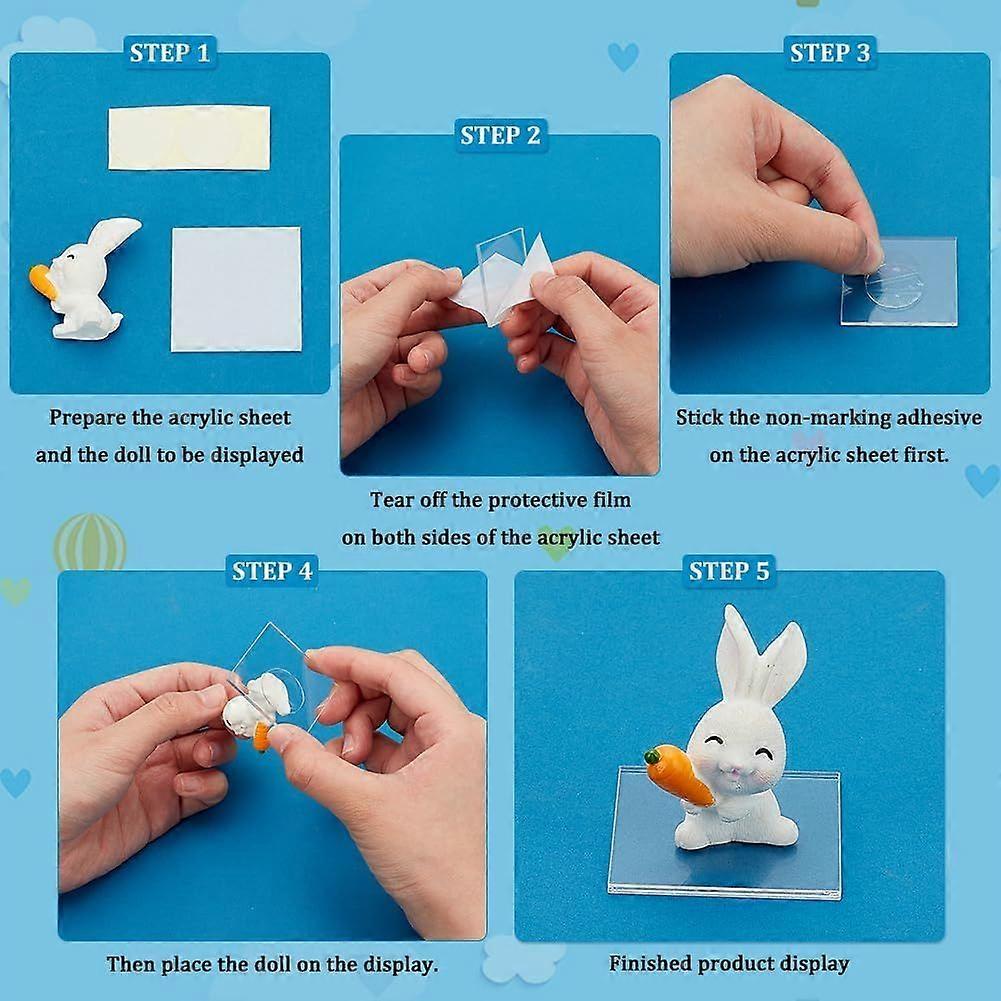 STEP 1

Prepare the acrylic sheet and the doll to be displayed

STEP 2

Tear off the protective film on both sides of the acrylic sheet

STEP 3

Stick the non-marking adhesive on the acrylic sheet first.

STEP 4

Then place the doll on the display.

STEP 5

Finished product display