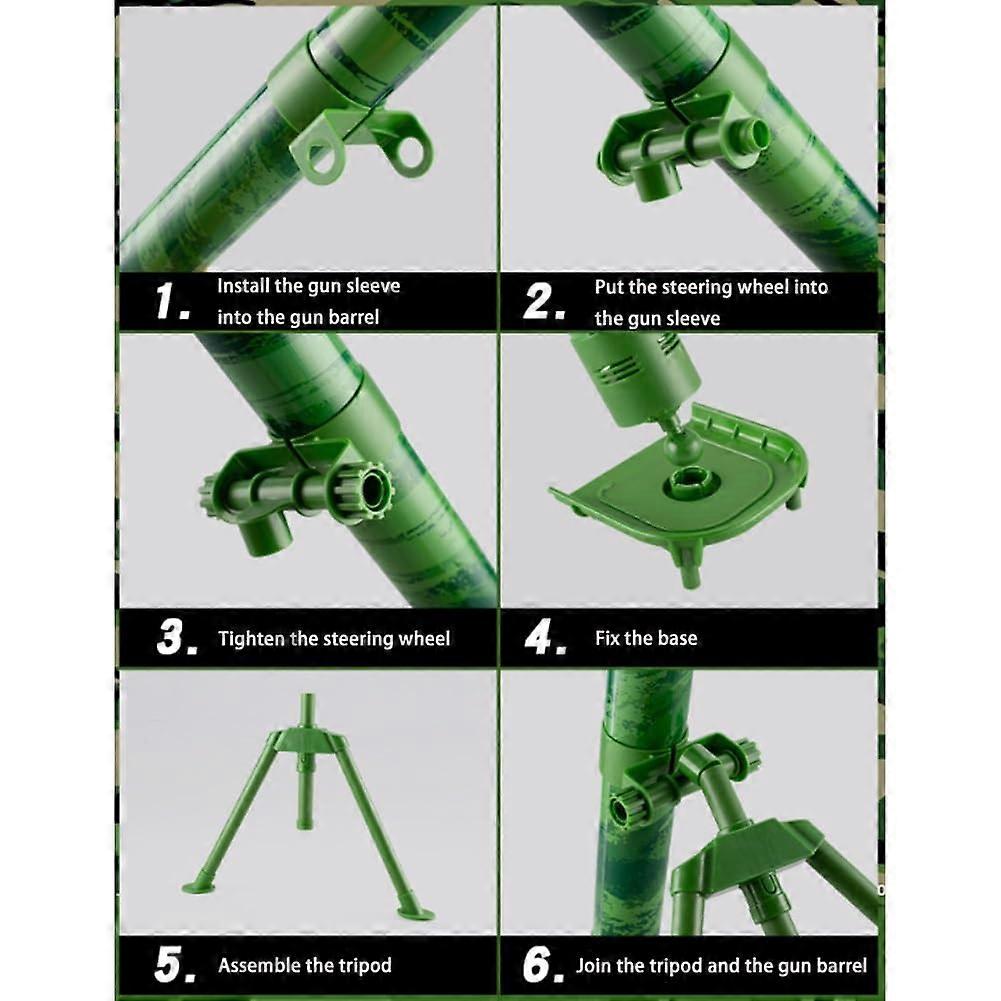 1. Install the gun sleeve into the gun barrel

2. Put the steering wheel into the gun sleeve

3. Tighten the steering wheel

4. Fix the base

5. Assemble the tripod

6. Join the tripod and the gun barrel