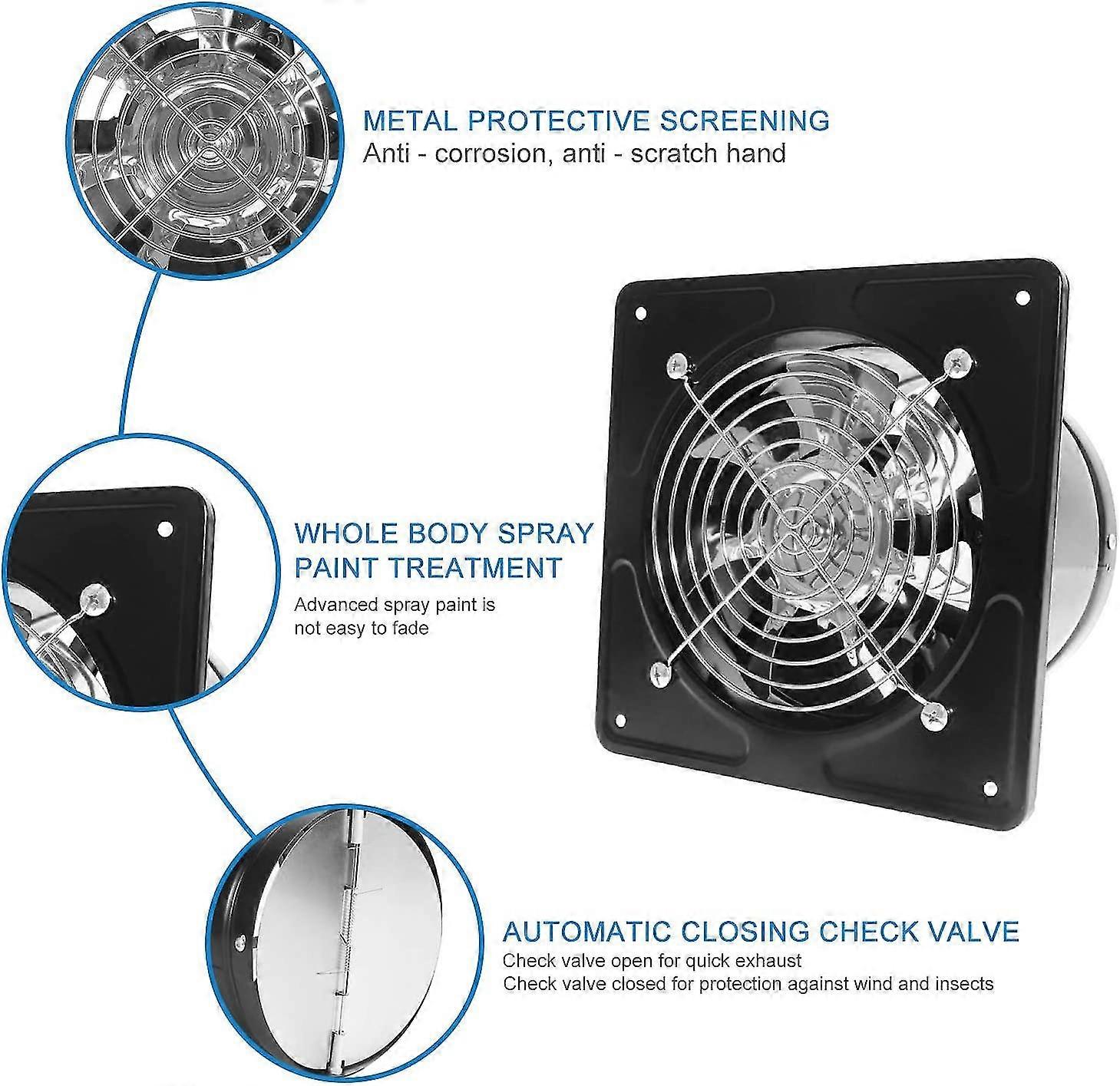 METAL PROTECTIVE SCREENING
Anti - corrosion, anti - scratch hand

WHOLE BODY SPRAY PAINT TREATMENT
Advanced spray paint is not easy to fade

AUTOMATIC CLOSING CHECK VALVE
Check valve open for quick exhaust
Check valve closed for protection against wind and insects