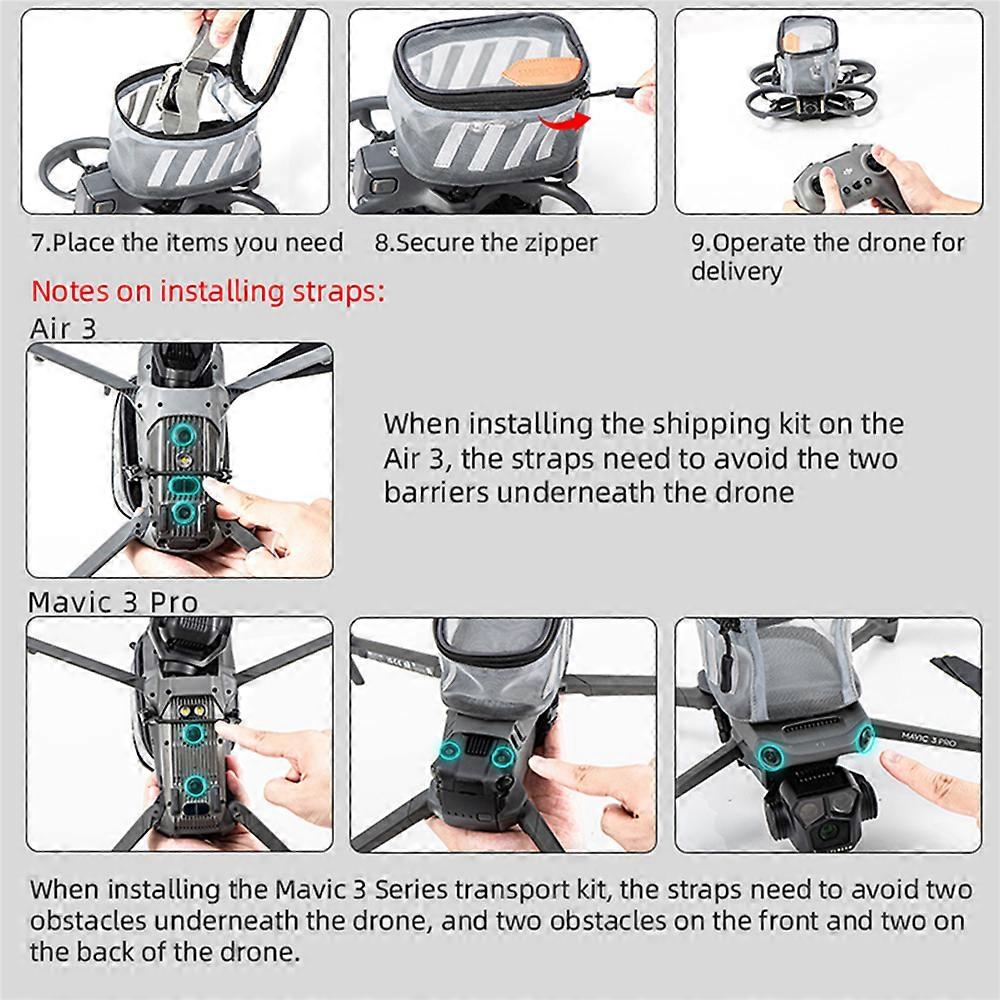 7.Place the items you need

8.Secure the zipper

9.Operate the drone for delivery

Notes on installing straps:

Air 3

When installing the shipping kit on the Air 3, the straps need to avoid the two barriers underneath the drone

Mavic 3 Pro

MAVIC 3 PRO

When installing the Mavic 3 Series transport kit, the straps need to avoid two obstacles underneath the drone, and two obstacles on the front and two on the back of the drone.