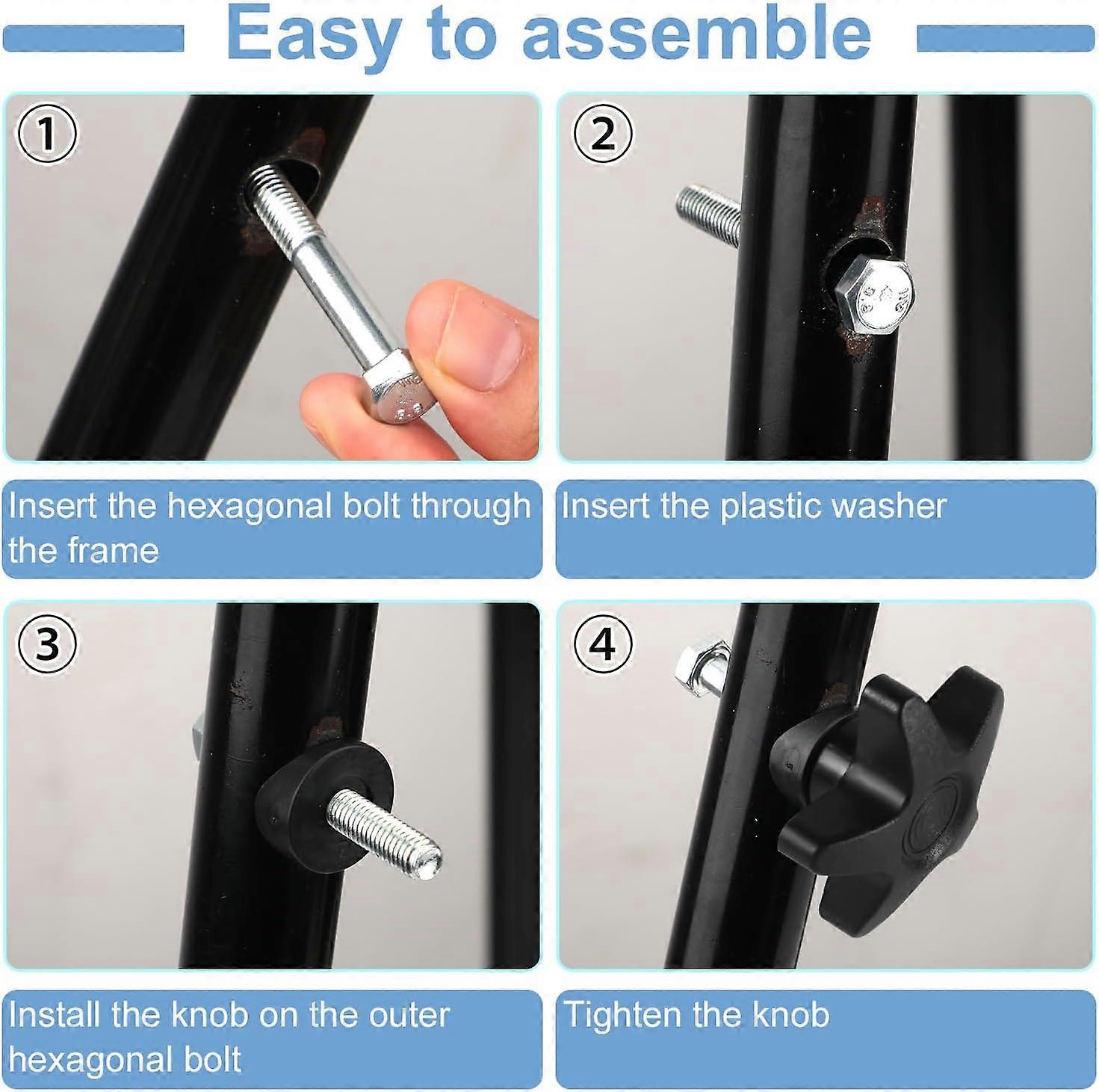 Easy to assemble

①

Insert the hexagonal bolt through the frame

②

Insert the plastic washer

③

Install the knob on the outer hexagonal bolt

④

Tighten the knob