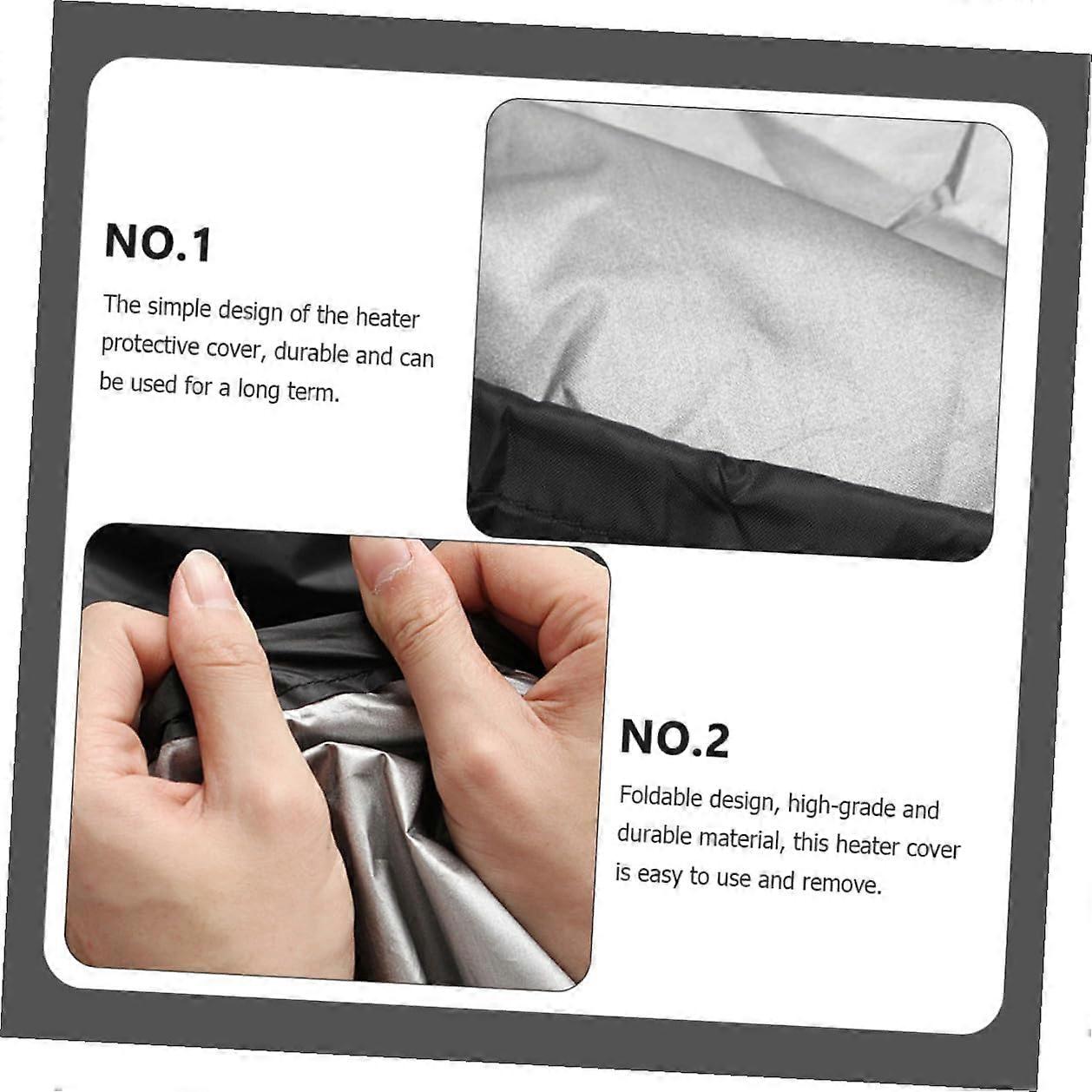 NO.1

The simple design of the heater protective cover, durable and can be used for a long term.

NO.2

Foldable design, high-grade and durable material, this heater cover is easy to use and remove.