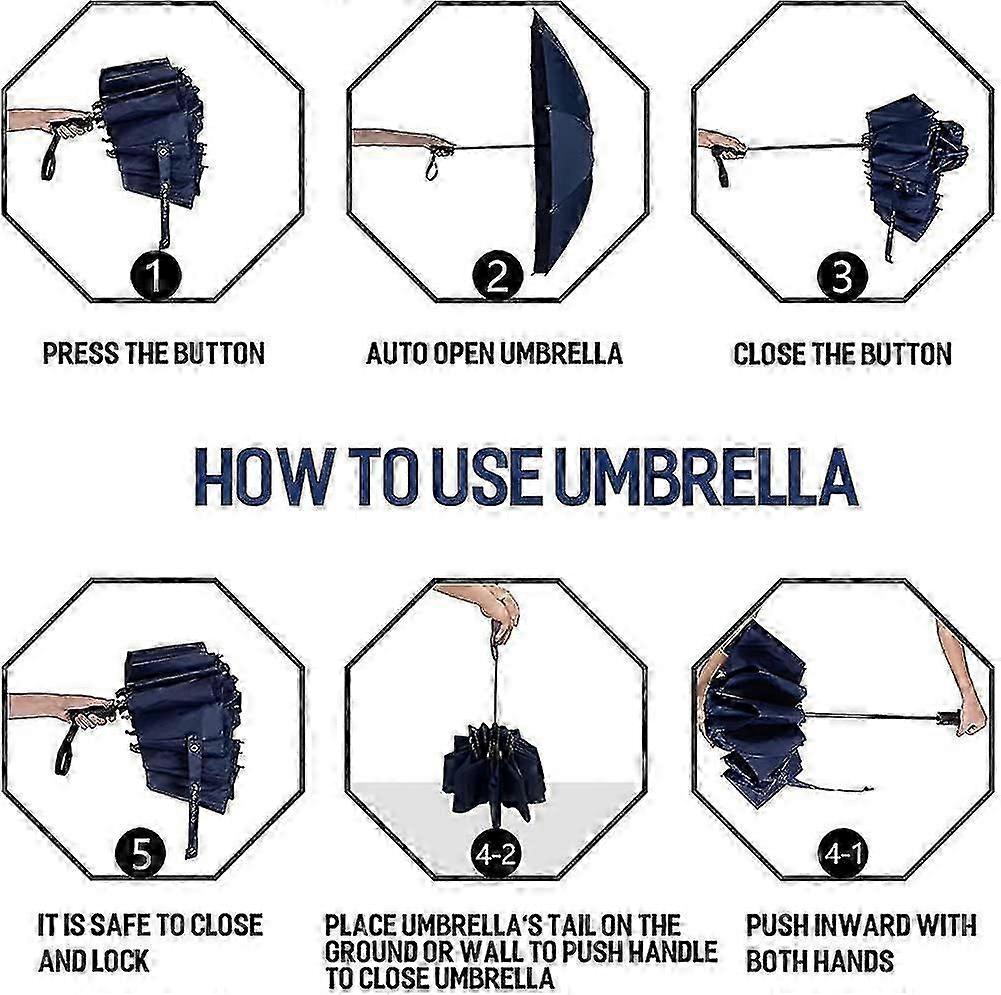 1

PRESS THE BUTTON

2

AUTO OPEN UMBRELLA

3

CLOSE THE BUTTON

HOW TO USE UMBRELLA

5

IT IS SAFE TO CLOSE AND LOCK

4-2

PLACE UMBRELLA'S TAIL ON THE GROUND OR WALL TO PUSH HANDLE TO CLOSE UMBRELLA

4-1

PUSH INWARD WITH BOTH HANDS