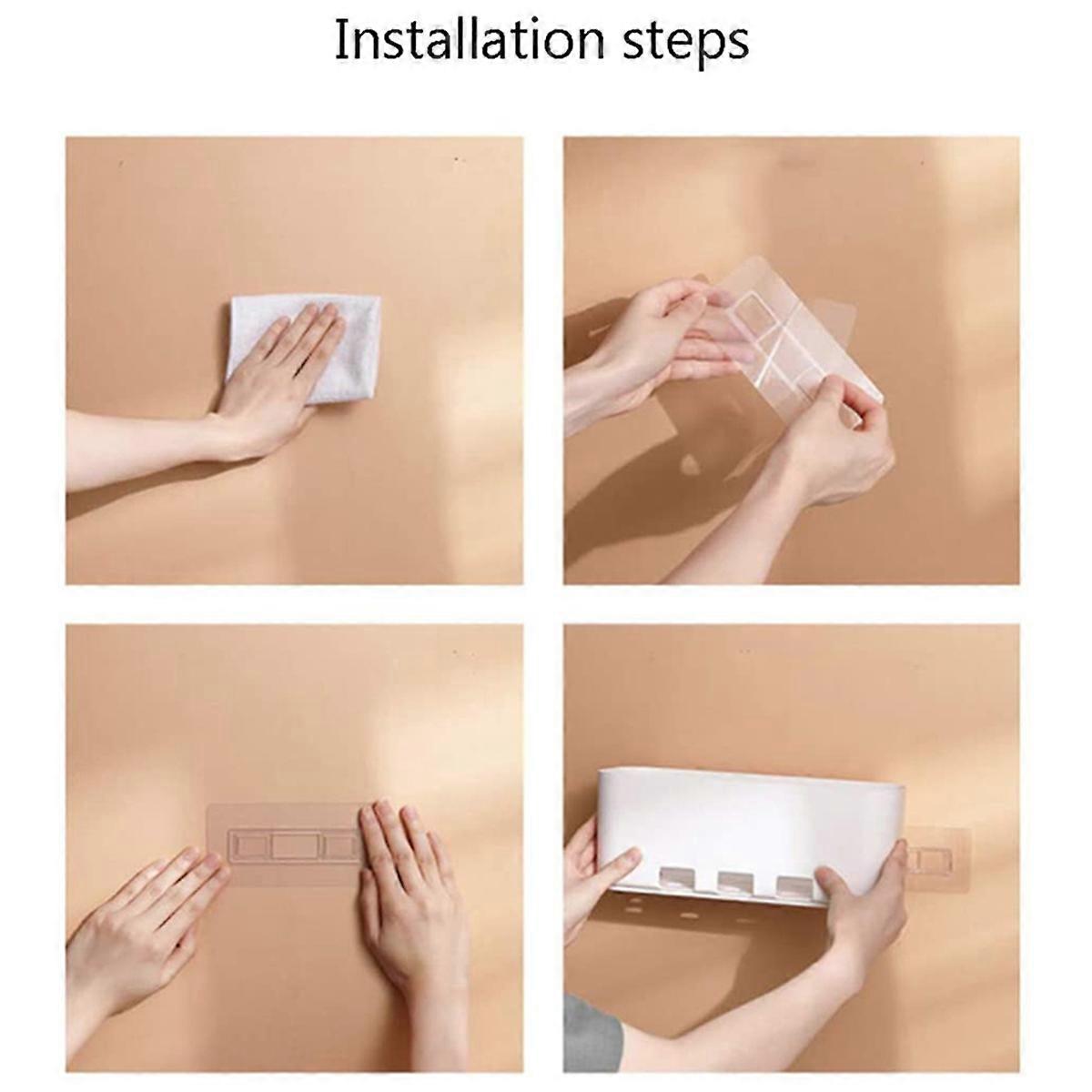 Installation steps