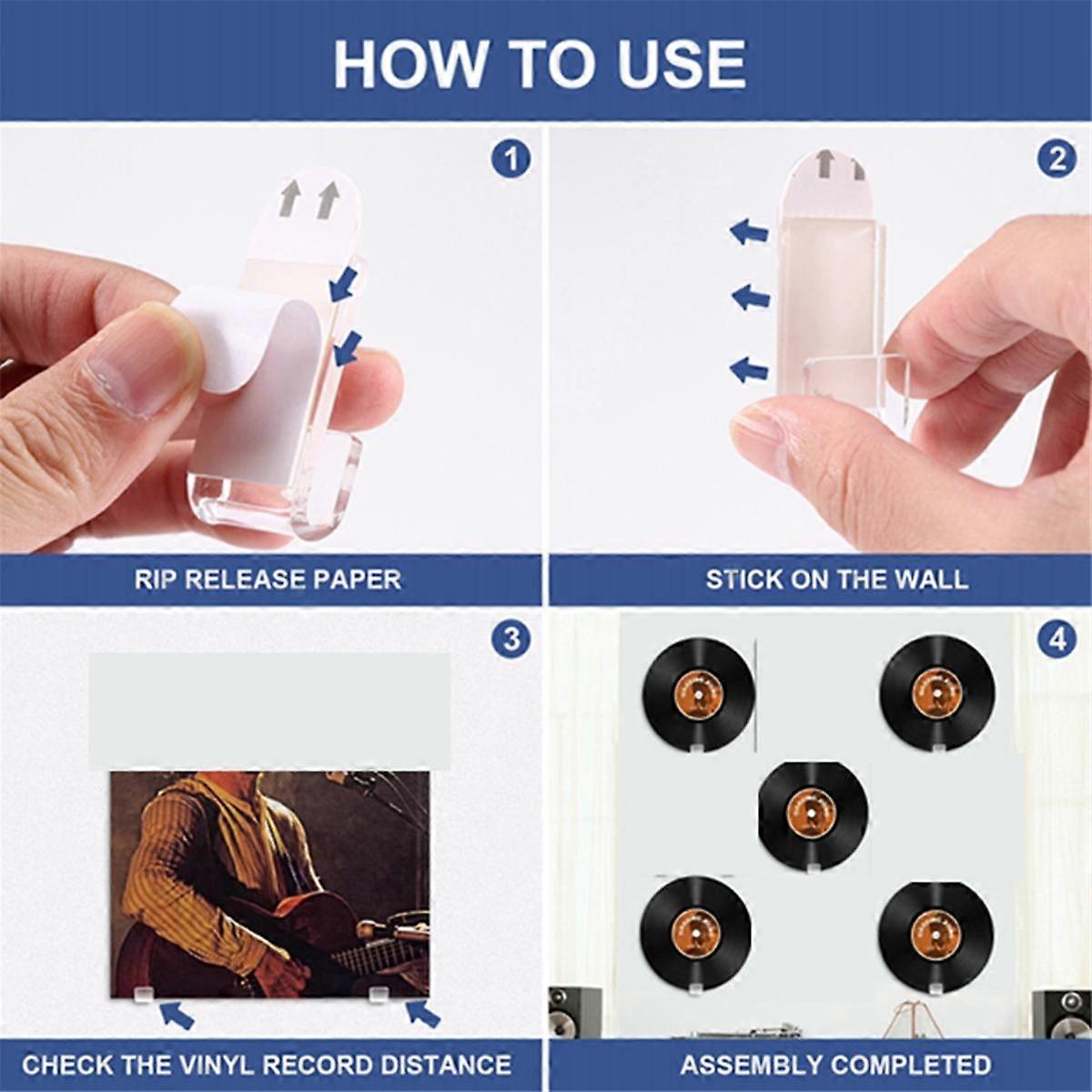 HOW TO USE

1

RIP RELEASE PAPER

2

STICK ON THE WALL

3

CHECK THE VINYL RECORD DISTANCE

4

ASSEMBLY COMPLETED