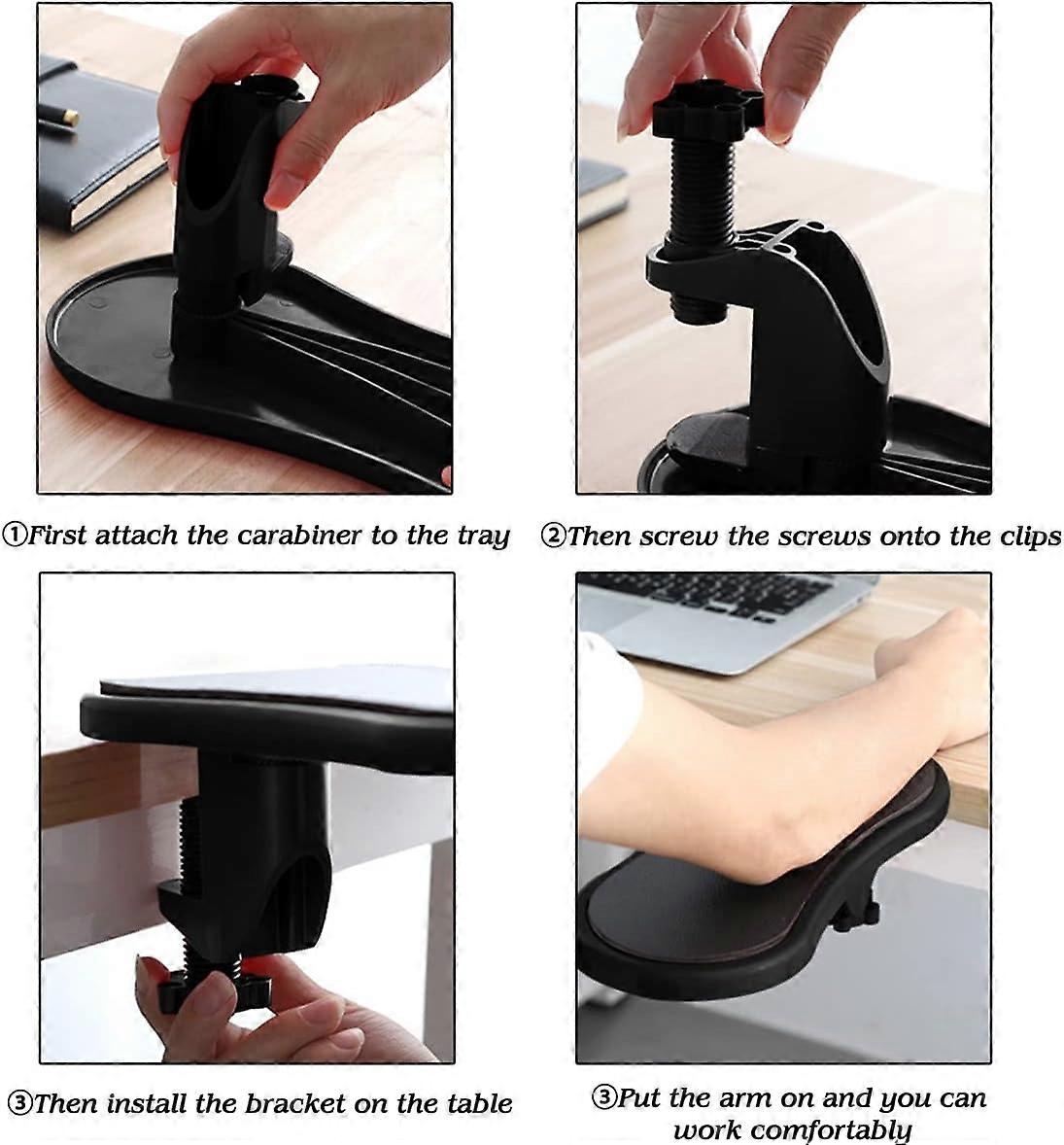 ①First attach the carabiner to the tray

②Then screw the screws onto the clips

③Then install the bracket on the table

③Put the arm on and you can work comfortably